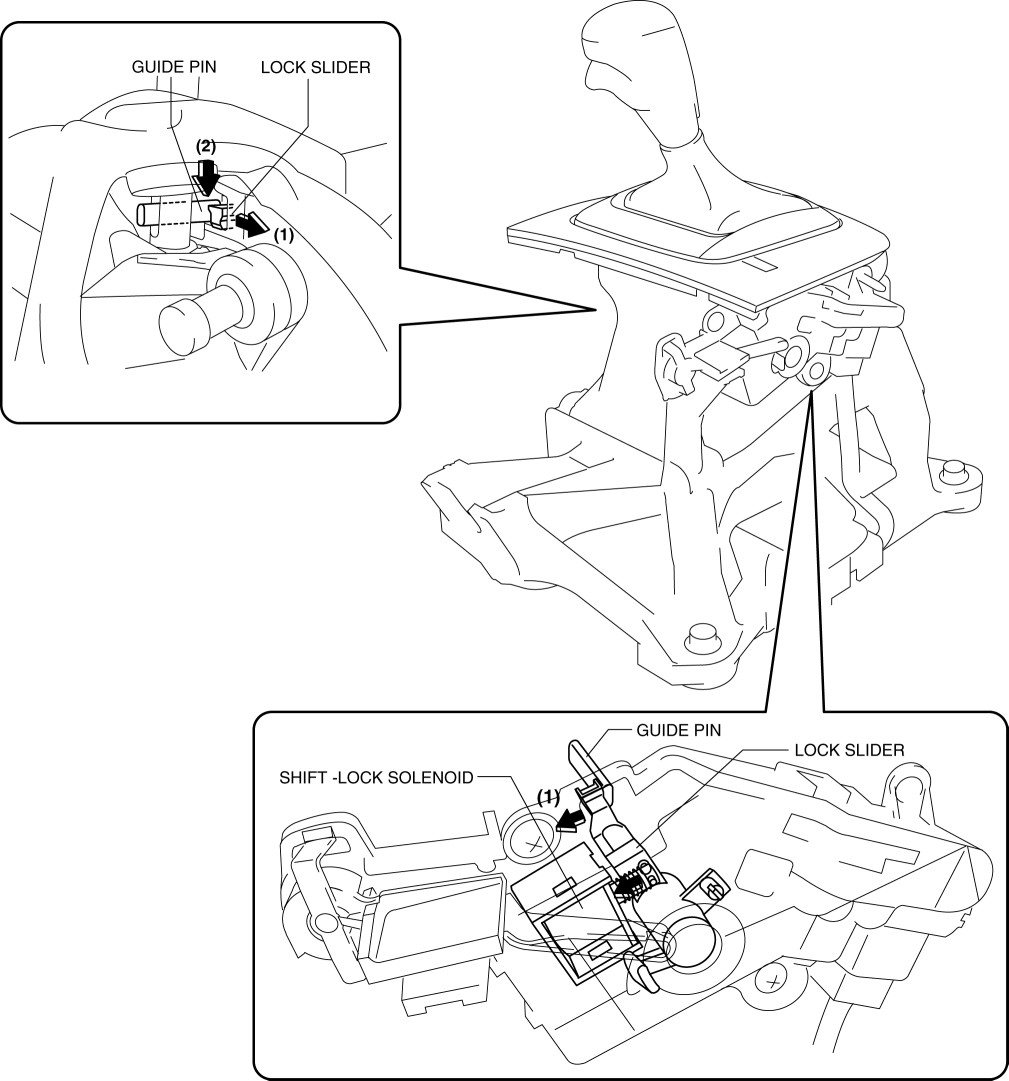 GUIDE PIN
LOCK SLIDER
(2)
(1)

GUIDE PIN
LOCK SLIDER
SHIFT -LOCK SOLENOID
(1)