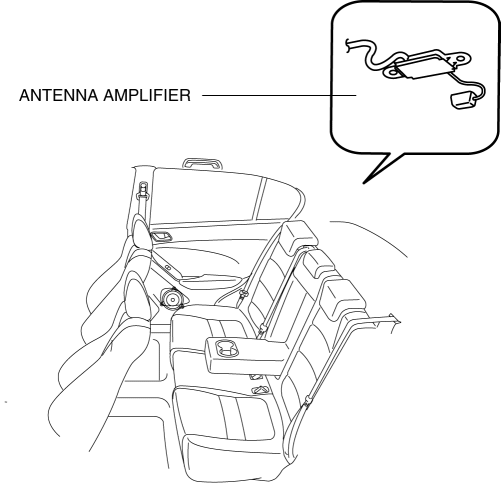 ANTENNA AMPLIFIER