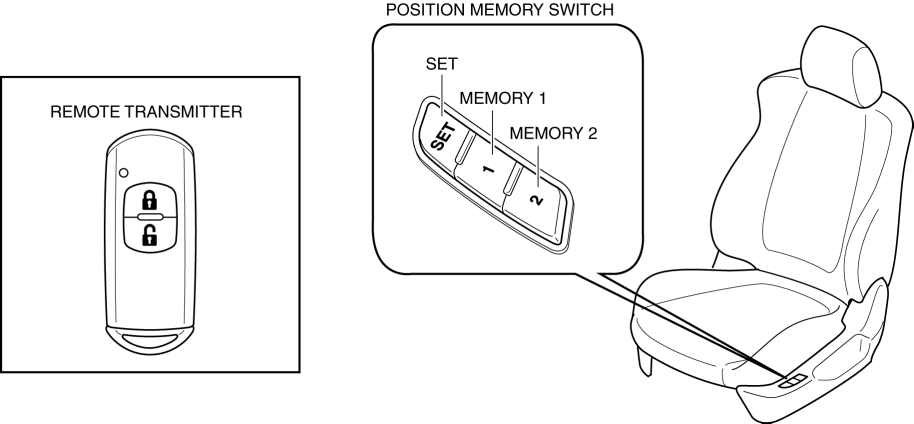 REMOTE TRANSMITTER

POSITION MEMORY SWITCH

SET

MEMORY 1

MEMORY 2

SET

1

2