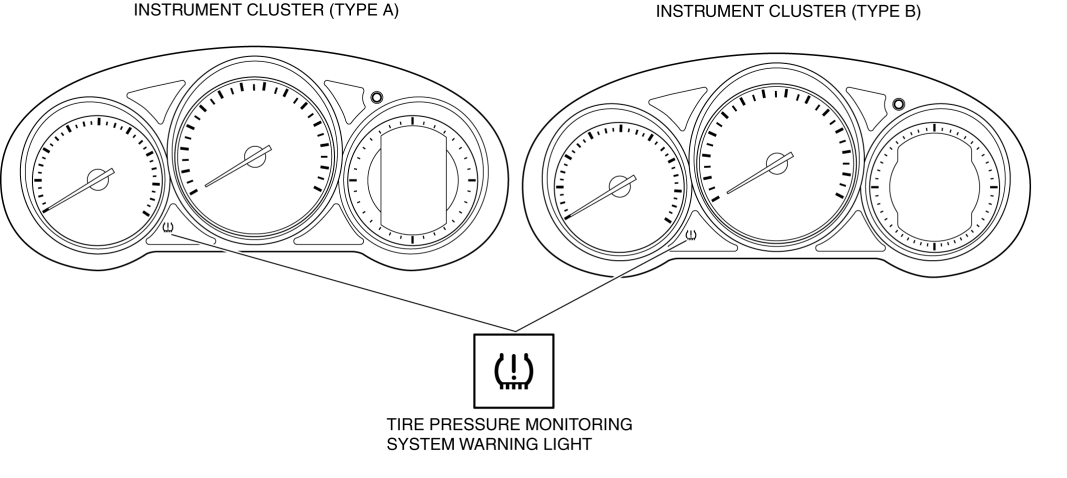 INSTRUMENT CLUSTER (TYPE A)

INSTRUMENT CLUSTER (TYPE B)

TIRE PRESSURE MONITORING SYSTEM WARNING LIGHT