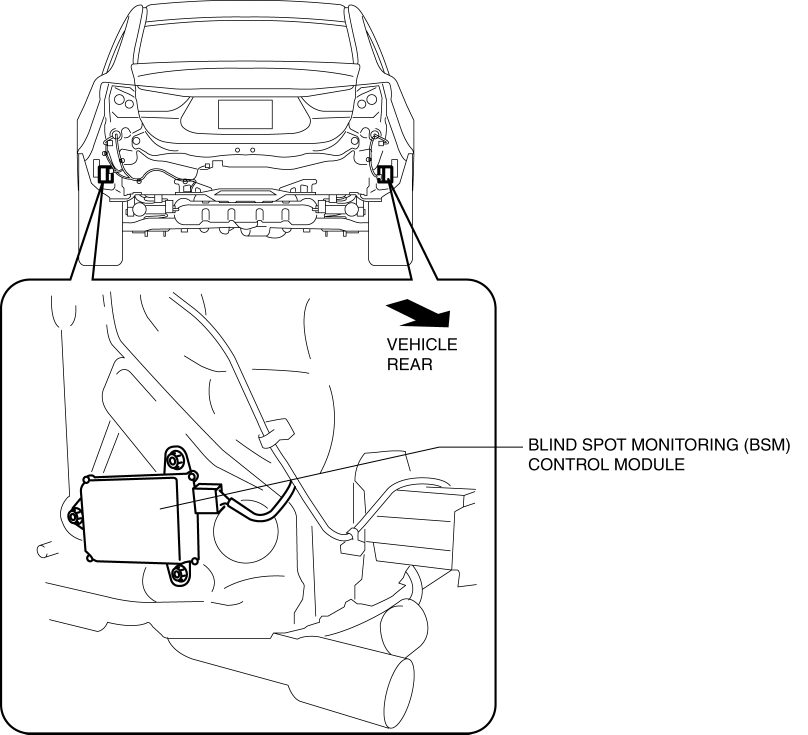 VEHICLE REAR

BLIND SPOT MONITORING (BSM) CONTROL MODULE