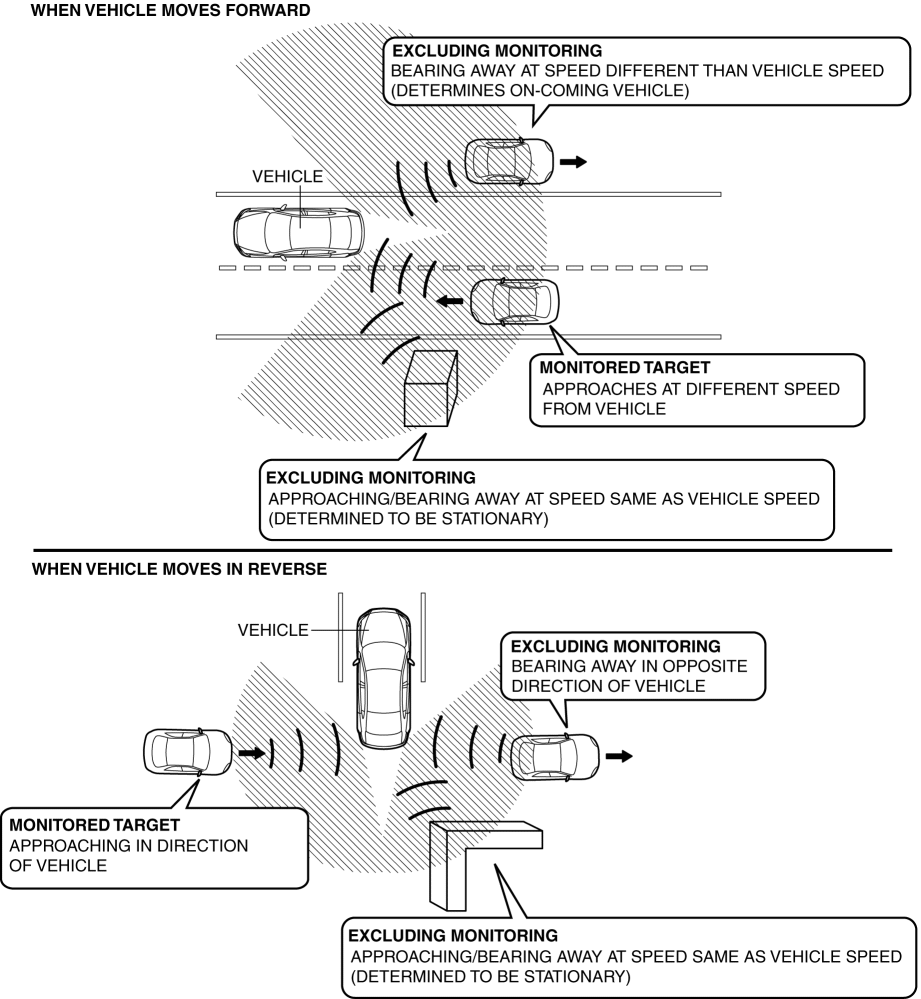 WHEN VEHICLE MOVES FORWARD

EXCLUDING MONITORING
BEARING AWAY AT SPEED DIFFERENT THAN VEHICLE SPEED (DETERMINES ON-COMING VEHICLE)

VEHICLE

MONITORED TARGET
APPROACHES AT DIFFERENT SPEED FROM VEHICLE

EXCLUDING MONITORING
APPROACHING/BEARING AWAY AT SPEED SAME AS VEHICLE SPEED (DETERMINED TO BE STATIONARY)

WHEN VEHICLE MOVES IN REVERSE

VEHICLE

EXCLUDING MONITORING
BEARING AWAY IN OPPOSITE DIRECTION OF VEHICLE

MONITORED TARGET
APPROACHING IN DIRECTION OF VEHICLE

EXCLUDING MONITORING
APPROACHING/BEARING AWAY AT SPEED SAME AS VEHICLE SPEED (DETERMINED TO BE STATIONARY)