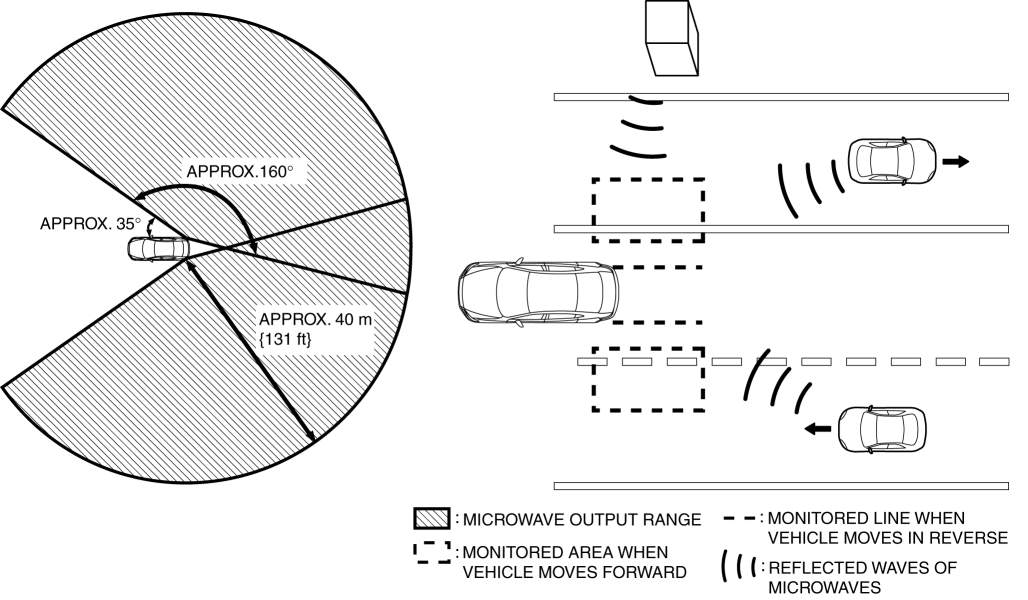 APPROX.160°

APPROX. 35°

APPROX. 40 m {131 ft}

: MICROWAVE OUTPUT RANGE

: MONITORED AREA WHEN VEHICLE MOVES FORWARD

: MONITORED LINE WHEN VEHICLE MOVES IN REVERSE

: REFLECTED WAVES OF MICROWAVES