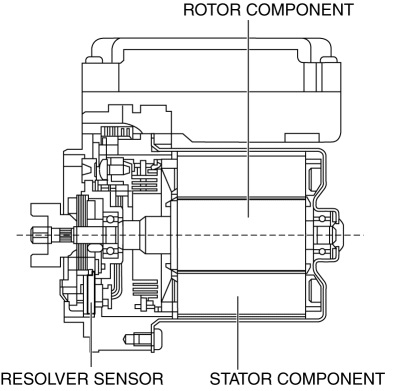 ROTOR COMPONENT

RESOLVER SENSOR

STATOR COMPONENT