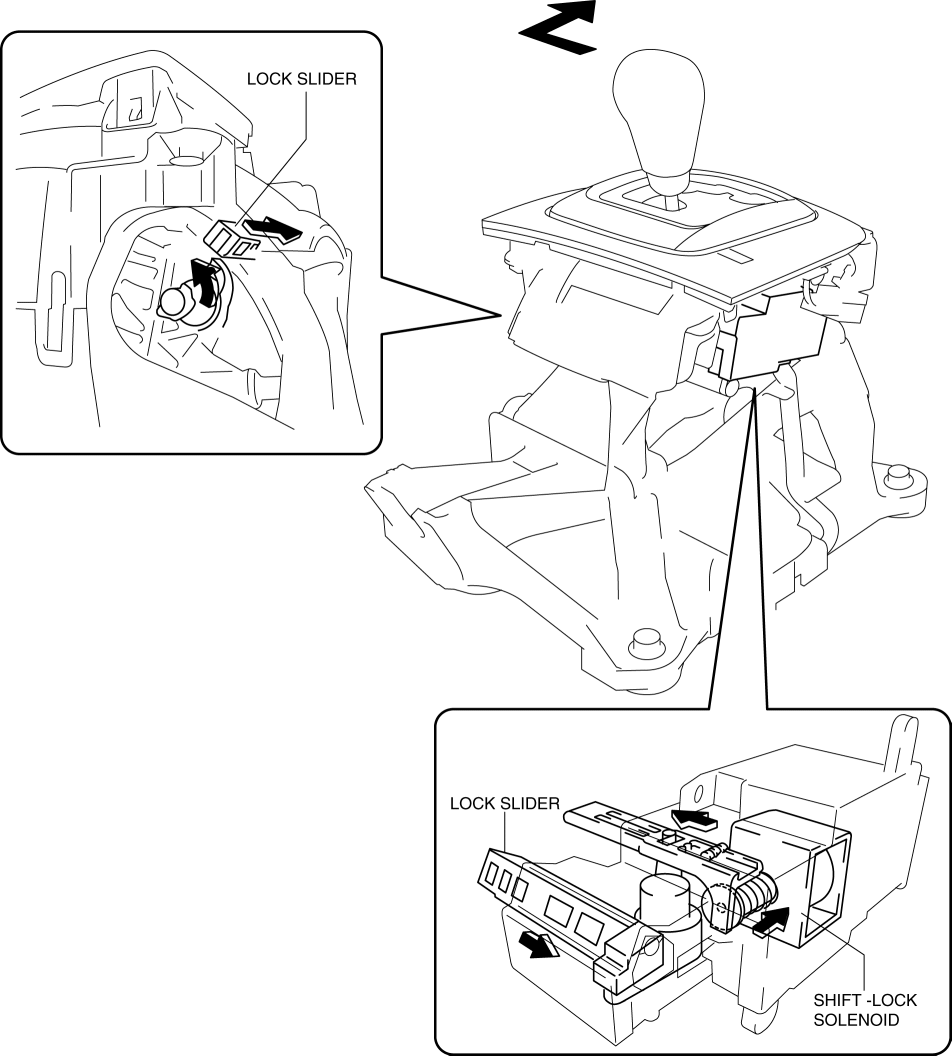 LOCK SLIDER

LOCK SLIDER

SHIFT -LOCK SOLENOID