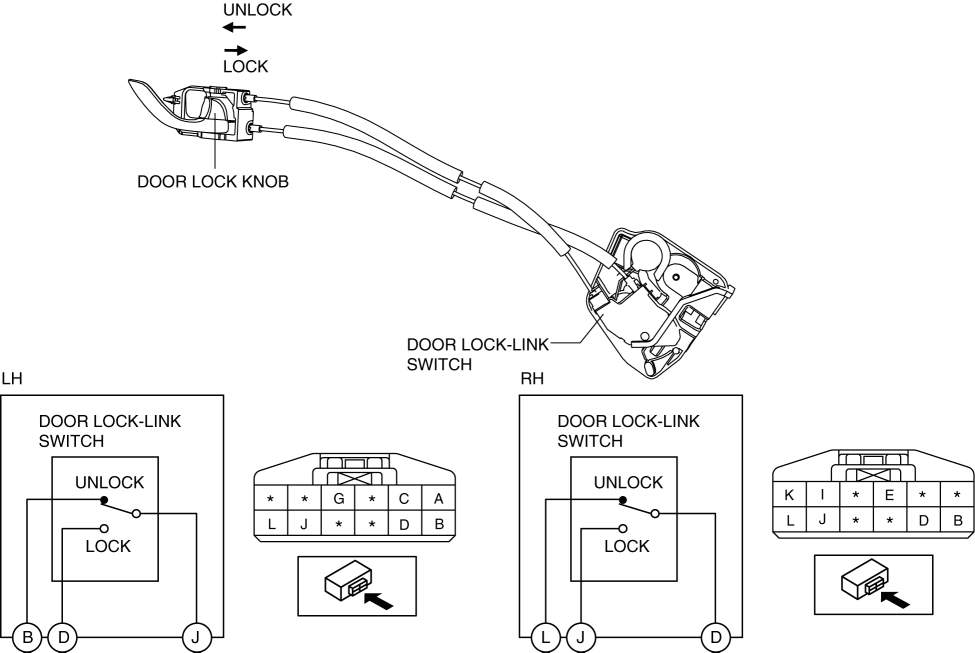 UNLOCK

LOCK

DOOR LOCK KNOB

DOOR LOCK-LINK SWITCH

LH

DOOR LOCK-LINK SWITCH

UNLOCK

LOCK

B D J

| * | * | G | * | C | A |
|---|---|---|---|---|---|
| L | J | * | * | D | B |

RH

DOOR LOCK-LINK SWITCH

UNLOCK

LOCK

L J D

| K | I | * | E | * | * |
|---|---|---|---|---|---|
| L | J | * | * | D | B |