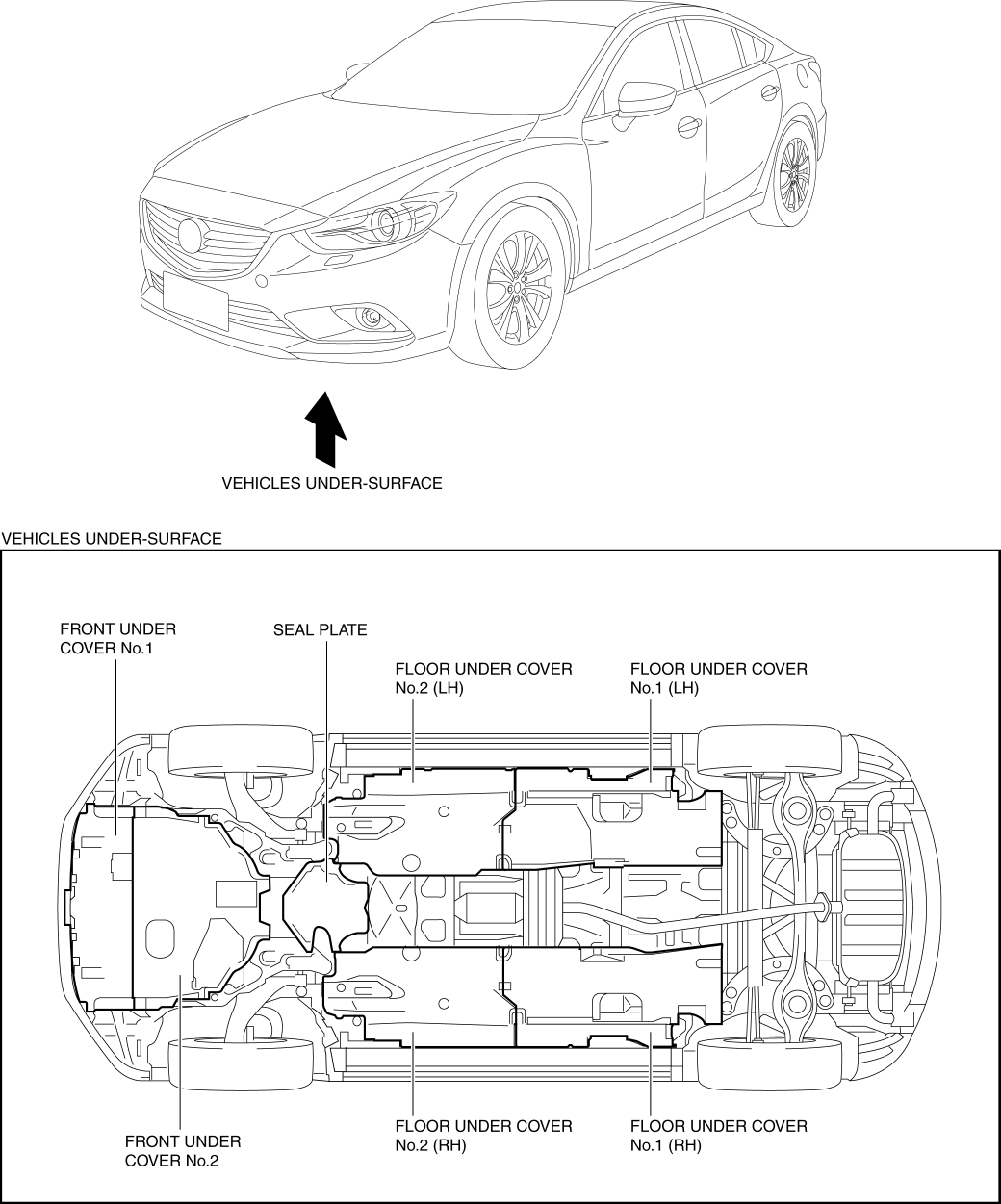 VEHICLES UNDER-SURFACE

VEHICLES UNDER-SURFACE

FRONT UNDER COVER No.1

SEAL PLATE

FLOOR UNDER COVER No.2 (LH)

FLOOR UNDER COVER No.1 (LH)

FRONT UNDER COVER No.2

FLOOR UNDER COVER No.2 (RH)

FLOOR UNDER COVER No.1 (RH)