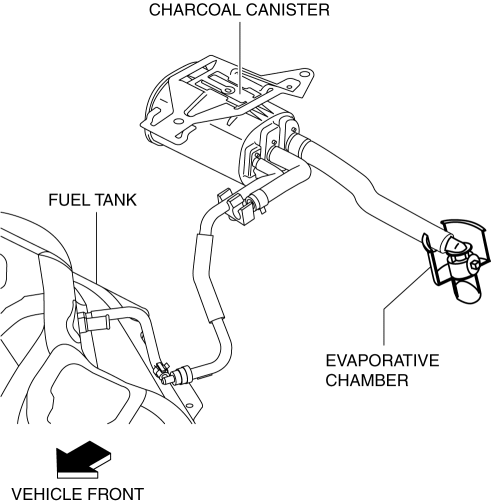 CHARCOAL CANISTER

FUEL TANK

EVAPORATIVE CHAMBER

VEHICLE FRONT