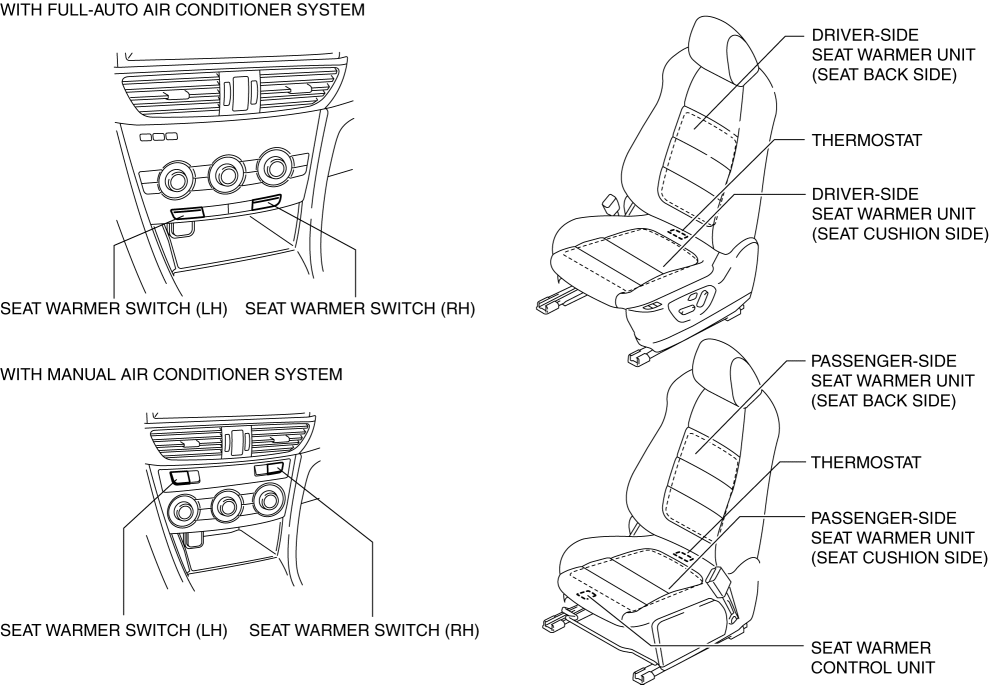 WITH FULL-AUTO AIR CONDITIONER SYSTEM

SEAT WARMER SWITCH (LH)

SEAT WARMER SWITCH (RH)

WITH MANUAL AIR CONDITIONER SYSTEM

SEAT WARMER SWITCH (LH)

SEAT WARMER SWITCH (RH)

DRIVER-SIDE SEAT WARMER UNIT (SEAT BACK SIDE)

THERMOSTAT

DRIVER-SIDE SEAT WARMER UNIT (SEAT CUSHION SIDE)

PASSENGER-SIDE SEAT WARMER UNIT (SEAT BACK SIDE)

THERMOSTAT

PASSENGER-SIDE SEAT WARMER UNIT (SEAT CUSHION SIDE)

SEAT WARMER CONTROL UNIT