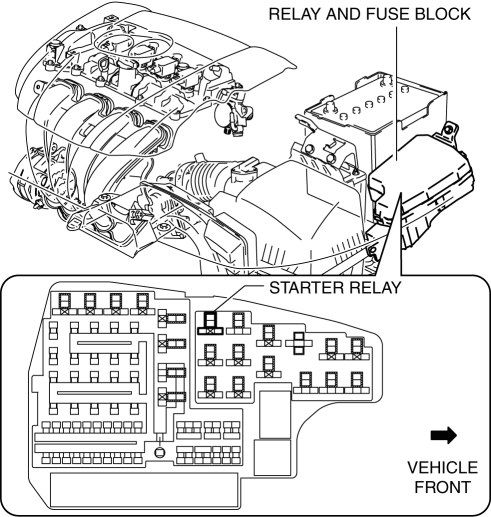 RELAY AND FUSE BLOCK

STARTER RELAY

VEHICLE FRONT