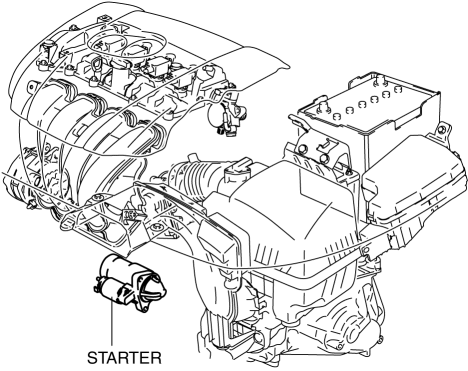 STARTER