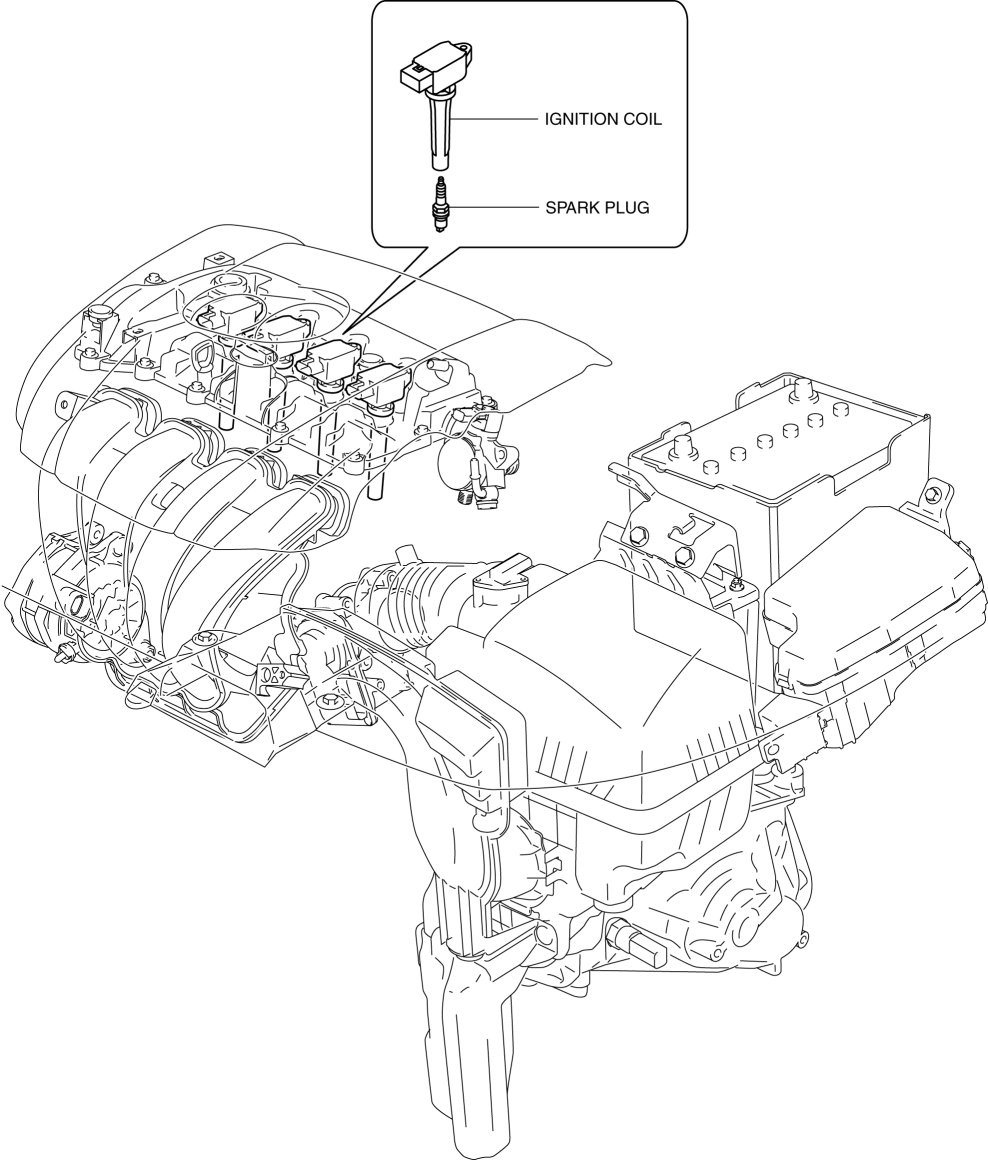 IGNITION COIL
SPARK PLUG