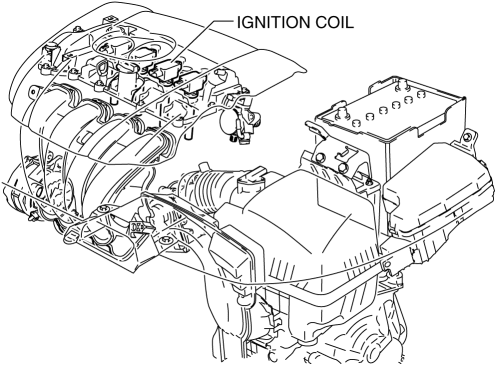 IGNITION COIL