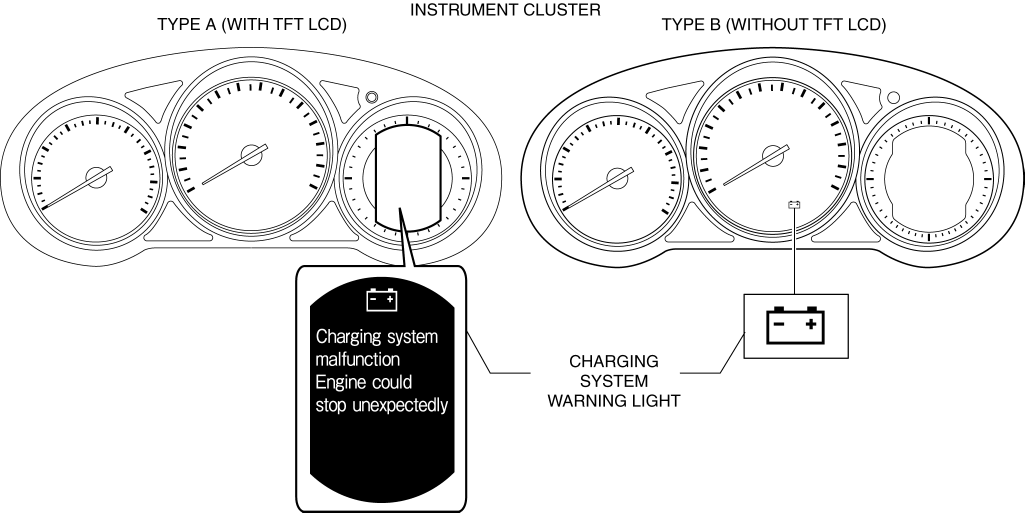 INSTRUMENT CLUSTER

TYPE A (WITH TFT LCD)

TYPE B (WITHOUT TFT LCD)

Charging system malfunction
Engine could stop unexpectedly

CHARGING SYSTEM WARNING LIGHT