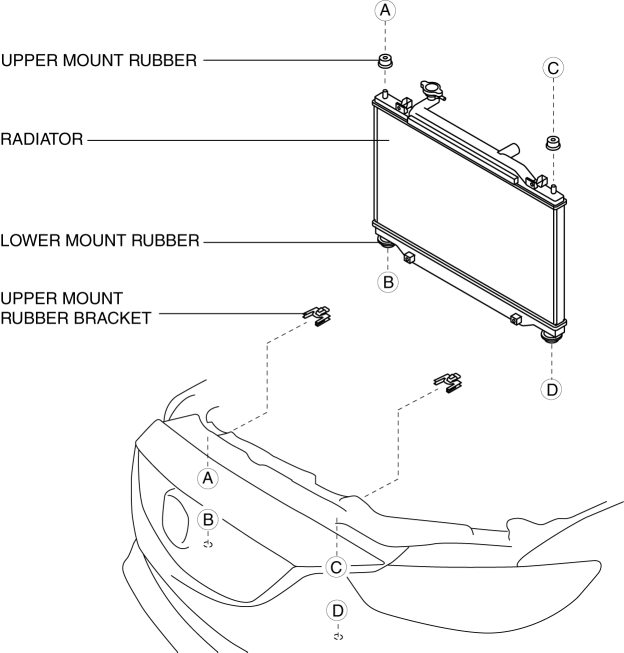 A

UPPER MOUNT RUBBER

C

RADIATOR

LOWER MOUNT RUBBER

B

UPPER MOUNT RUBBER BRACKET

D

A

B

C

D