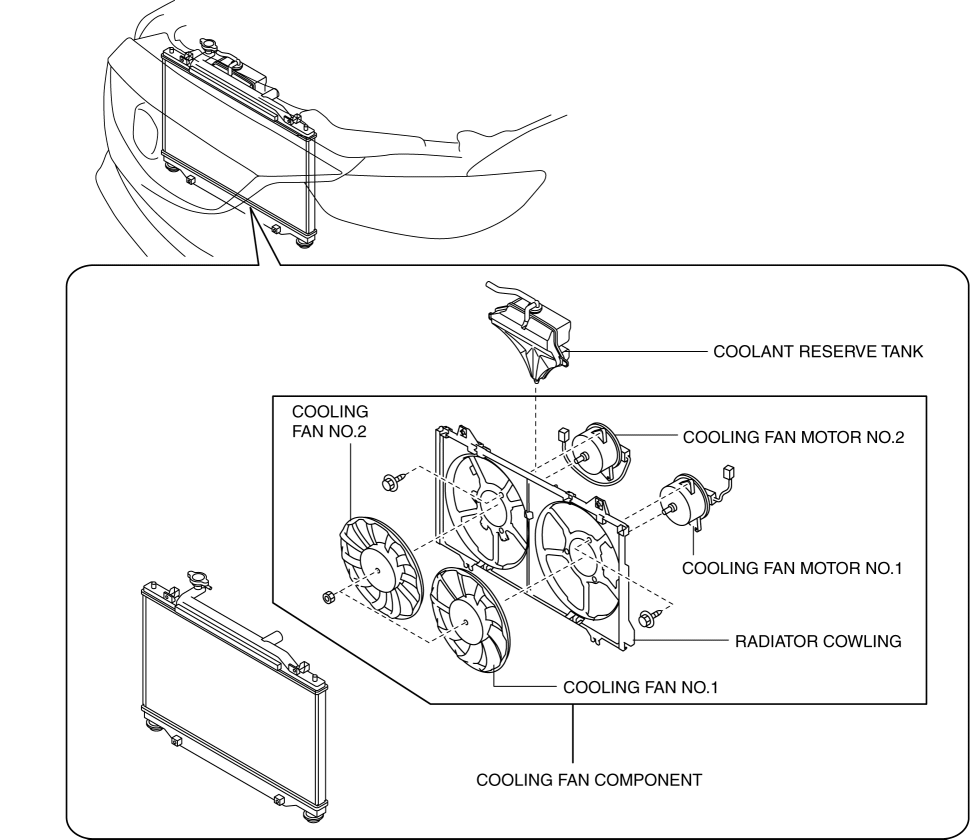 COOLANT RESERVE TANK

COOLING FAN NO.2

COOLING FAN MOTOR NO.2

COOLING FAN MOTOR NO.1

RADIATOR COWLING

COOLING FAN NO.1

COOLING FAN COMPONENT