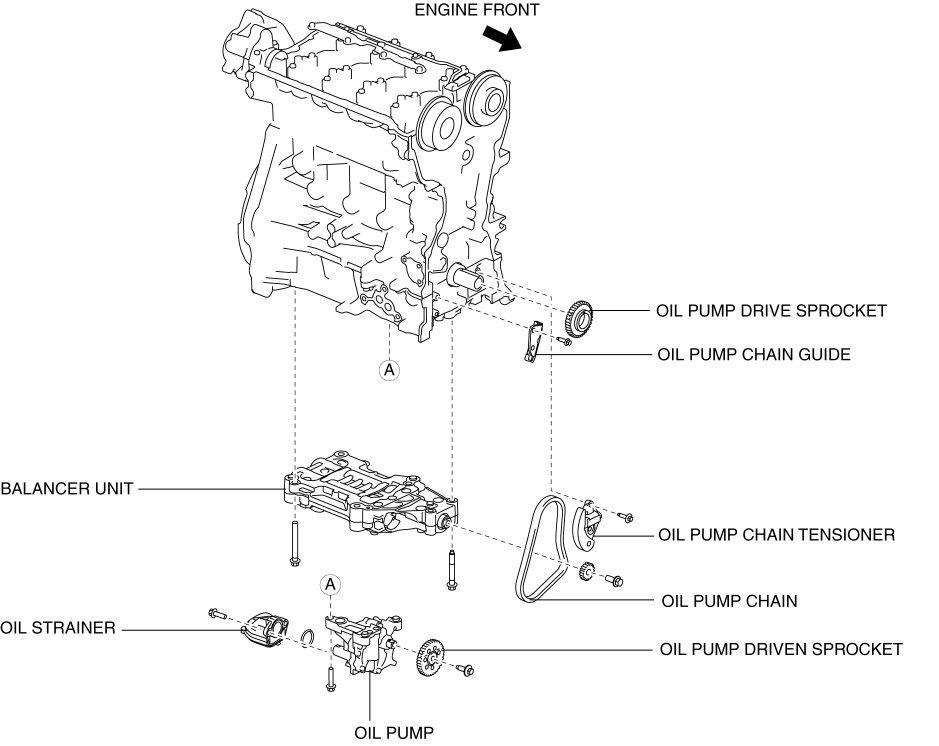 ENGINE FRONT

OIL PUMP DRIVE SPROCKET

OIL PUMP CHAIN GUIDE

A

BALANCER UNIT

OIL PUMP CHAIN TENSIONER

OIL PUMP CHAIN

A

OIL STRAINER

OIL PUMP DRIVEN SPROCKET

OIL PUMP