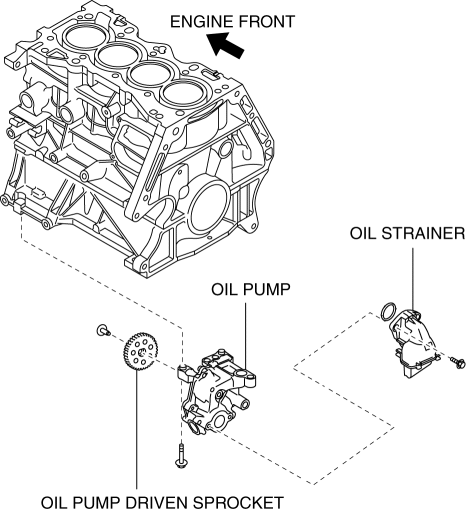 ENGINE FRONT

OIL STRAINER

OIL PUMP

OIL PUMP DRIVEN SPROCKET