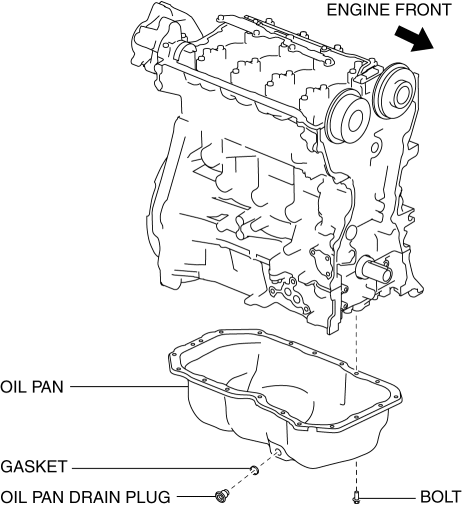 ENGINE FRONT

OIL PAN

GASKET

OIL PAN DRAIN PLUG

BOLT