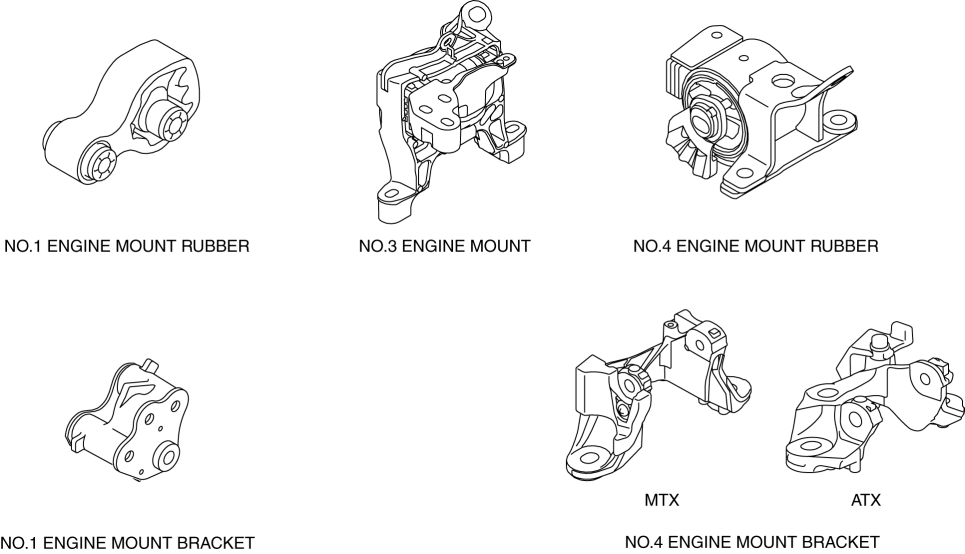 NO.1 ENGINE MOUNT RUBBER

NO.3 ENGINE MOUNT

NO.4 ENGINE MOUNT RUBBER

NO.1 ENGINE MOUNT BRACKET

MTX

ATX

NO.4 ENGINE MOUNT BRACKET