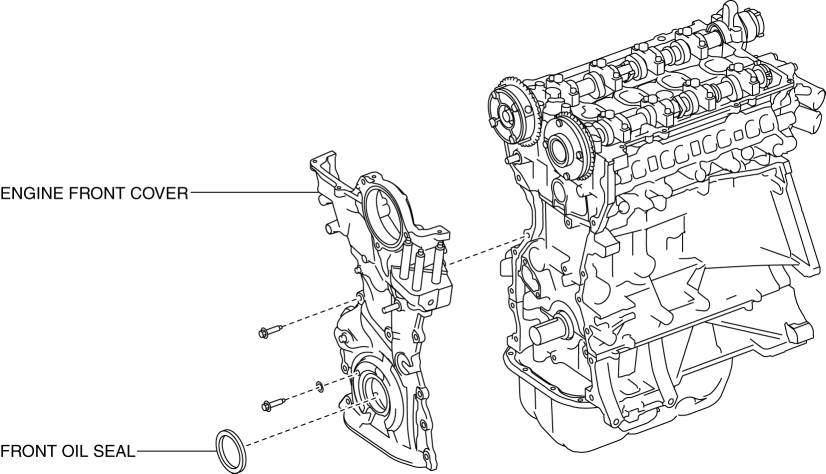 ENGINE FRONT COVER

FRONT OIL SEAL