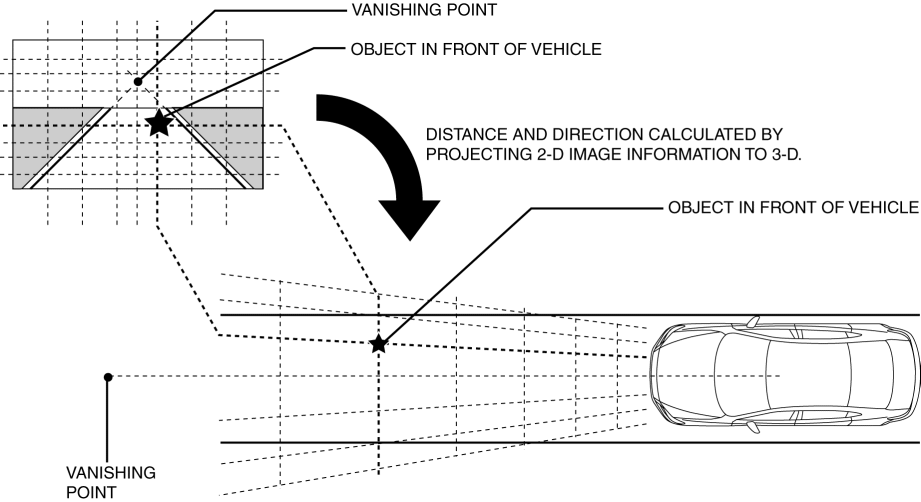 VANISHING POINT

OBJECT IN FRONT OF VEHICLE

DISTANCE AND DIRECTION CALCULATED BY PROJECTING 2-D IMAGE INFORMATION TO 3-D.

OBJECT IN FRONT OF VEHICLE

VANISHING POINT