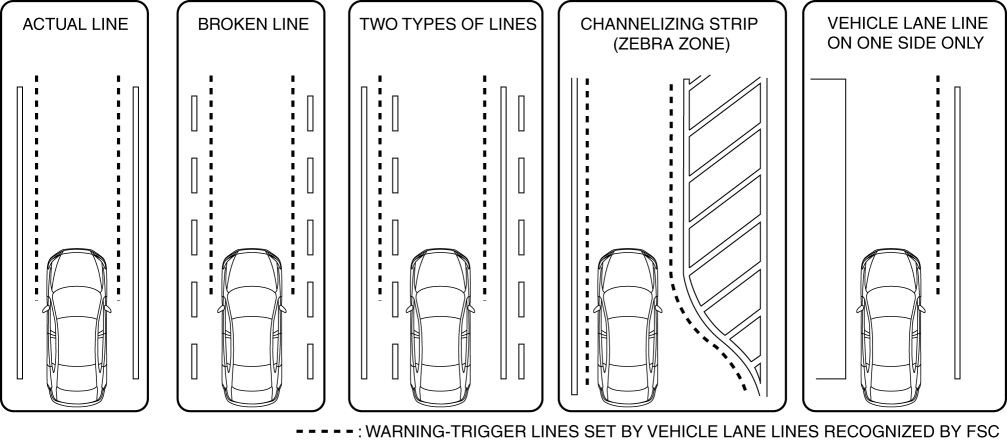 ACTUAL LINE

BROKEN LINE

TWO TYPES OF LINES

CHANNELIZING STRIP (ZEBRA ZONE)

VEHICLE LANE LINE ON ONE SIDE ONLY

: WARNING-TRIGGER LINES SET BY VEHICLE LANE LINES RECOGNIZED BY FSC