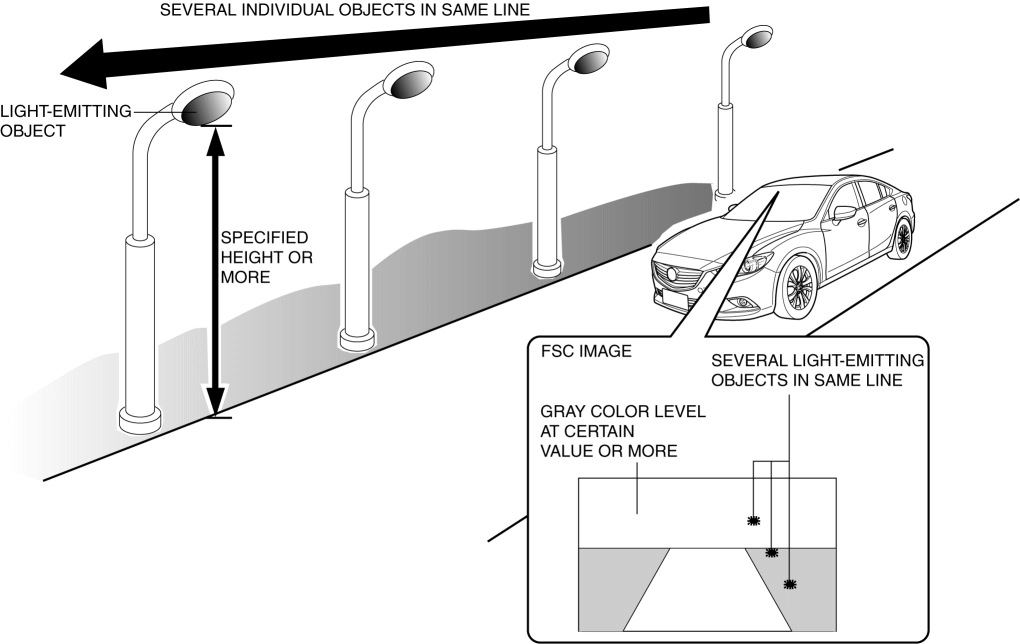 SEVERAL INDIVIDUAL OBJECTS IN SAME LINE

LIGHT-EMITTING OBJECT

SPECIFIED HEIGHT OR MORE

FSC IMAGE

SEVERAL LIGHT-EMITTING OBJECTS IN SAME LINE

GRAY COLOR LEVEL AT CERTAIN VALUE OR MORE