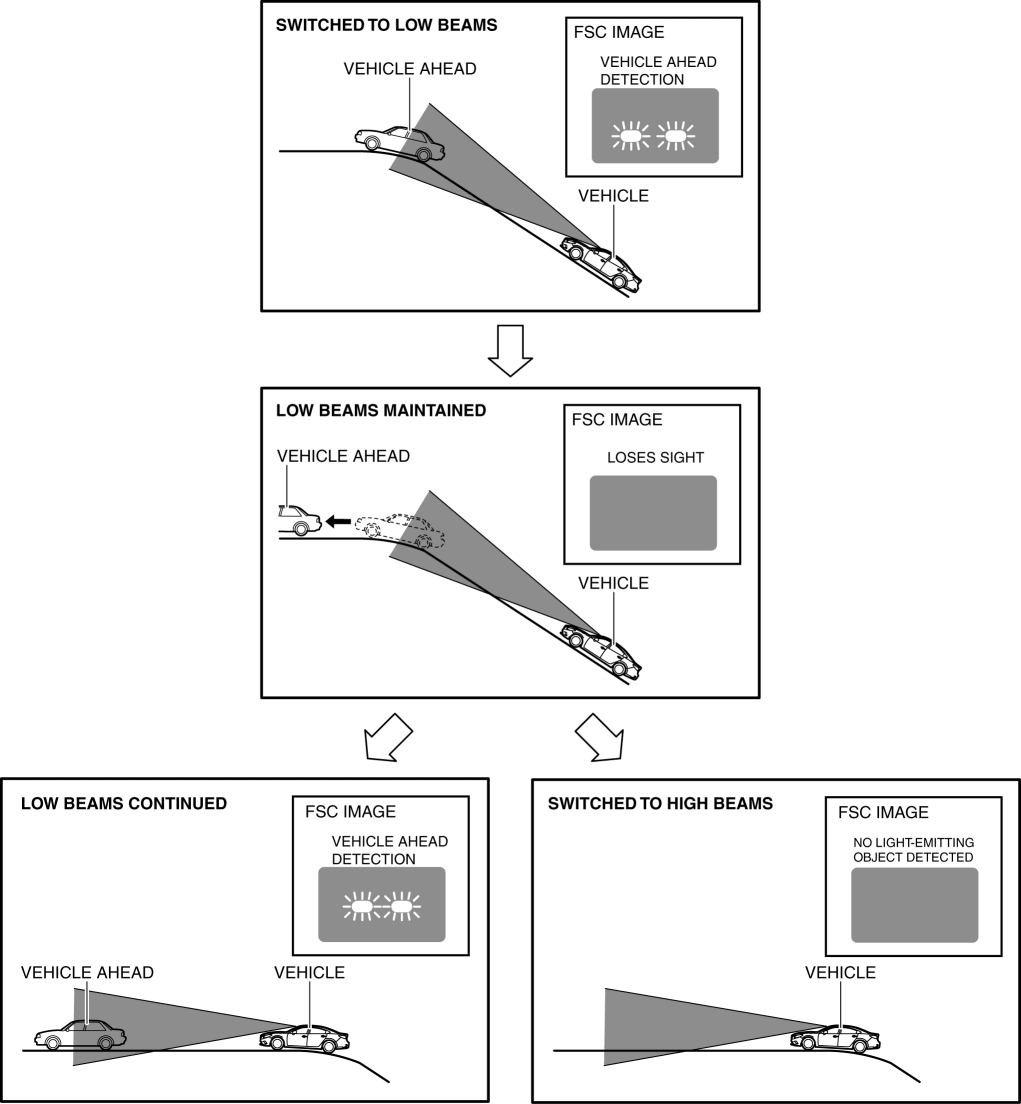 SWITCHED TO LOW BEAMS

FSC IMAGE

VEHICLE AHEAD DETECTION

VEHICLE AHEAD

VEHICLE

LOW BEAMS MAINTAINED

FSC IMAGE

LOSES SIGHT

VEHICLE AHEAD

VEHICLE

LOW BEAMS CONTINUED

FSC IMAGE

VEHICLE AHEAD DETECTION

VEHICLE AHEAD

VEHICLE

SWITCHED TO HIGH BEAMS

FSC IMAGE

NO LIGHT-EMITTING OBJECT DETECTED

VEHICLE