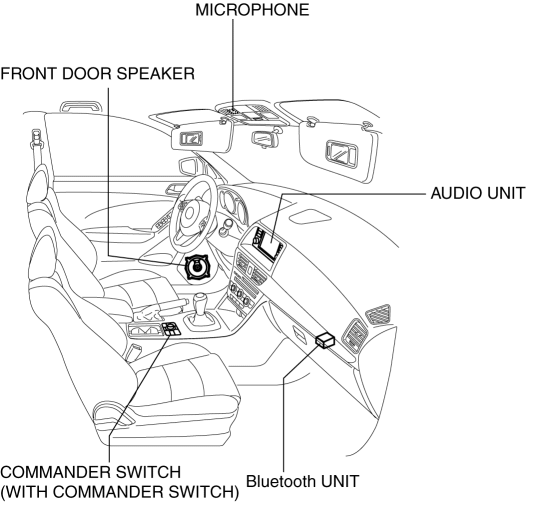 MICROPHONE

FRONT DOOR SPEAKER

AUDIO UNIT

COMMANDER SWITCH
(WITH COMMANDER SWITCH)

Bluetooth UNIT