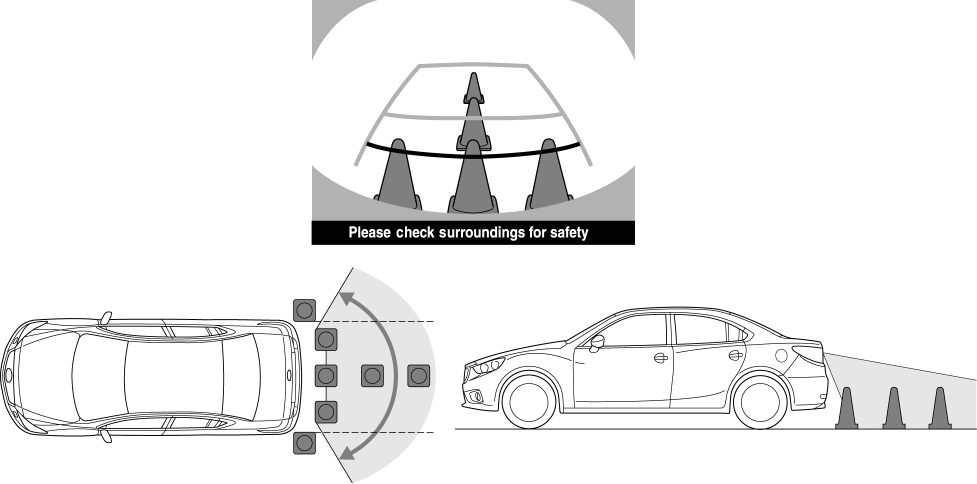 Please check surroundings for safety