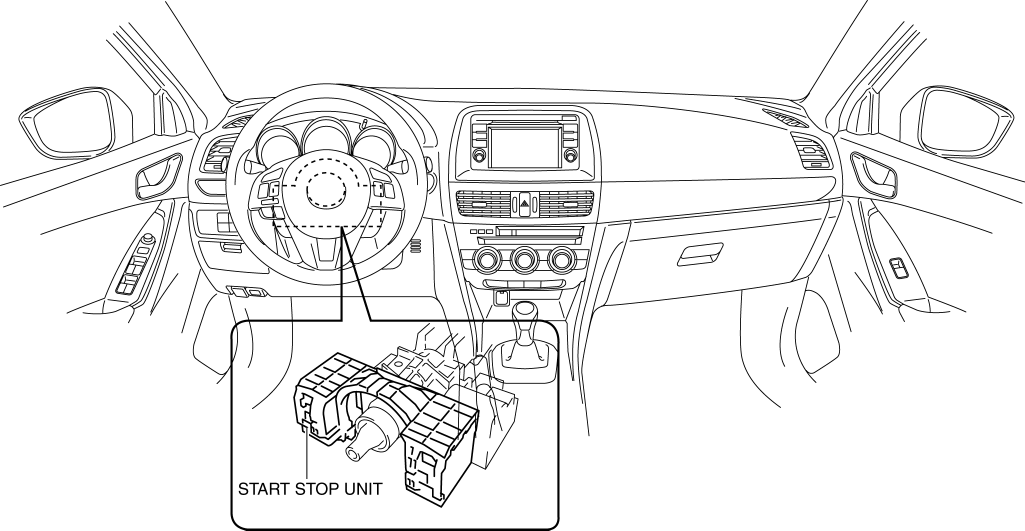 START STOP UNIT