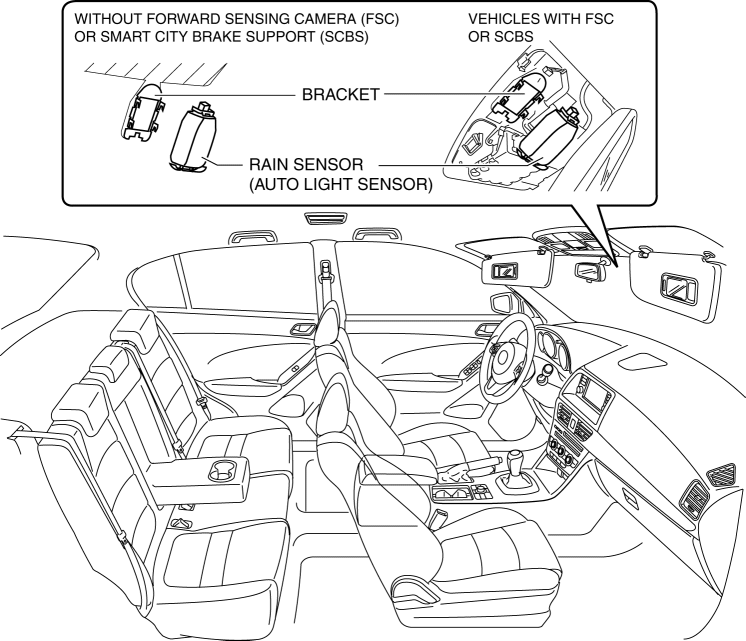 WITHOUT FORWARD SENSING CAMERA (FSC) OR SMART CITY BRAKE SUPPORT (SCBS)

VEHICLES WITH FSC OR SCBS

BRACKET

RAIN SENSOR (AUTO LIGHT SENSOR)