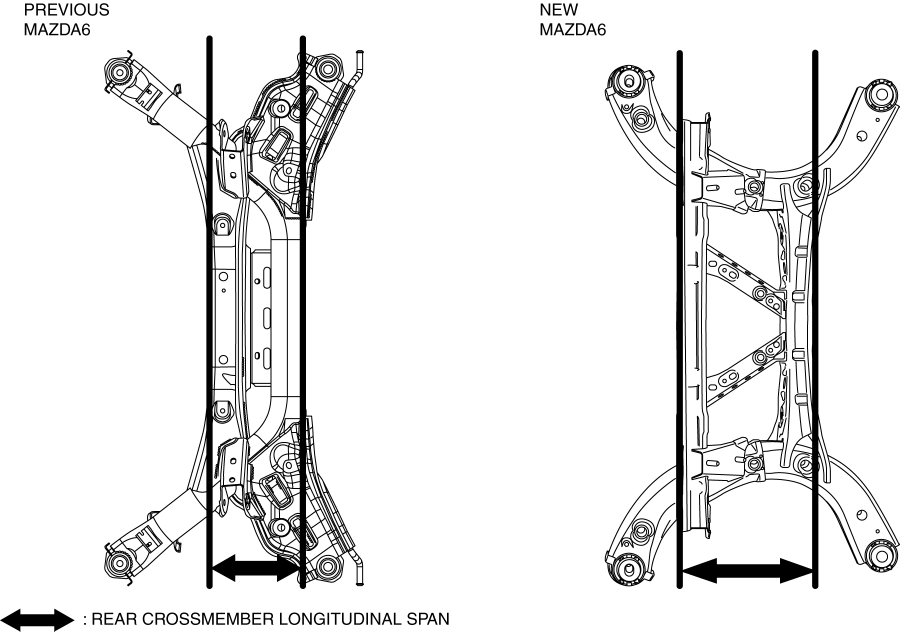 PREVIOUS
MAZDA6

NEW
MAZDA6

: REAR CROSSMEMBER LONGITUDINAL SPAN