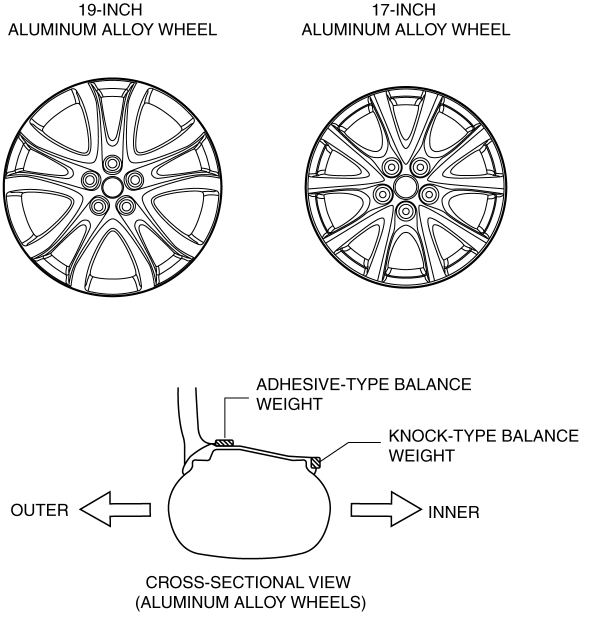 19-INCH
ALUMINUM ALLOY WHEEL

17-INCH
ALUMINUM ALLOY WHEEL

ADHESIVE-TYPE BALANCE WEIGHT

KNOCK-TYPE BALANCE WEIGHT

OUTER

INNER

CROSS-SECTIONAL VIEW
(ALUMINUM ALLOY WHEELS)