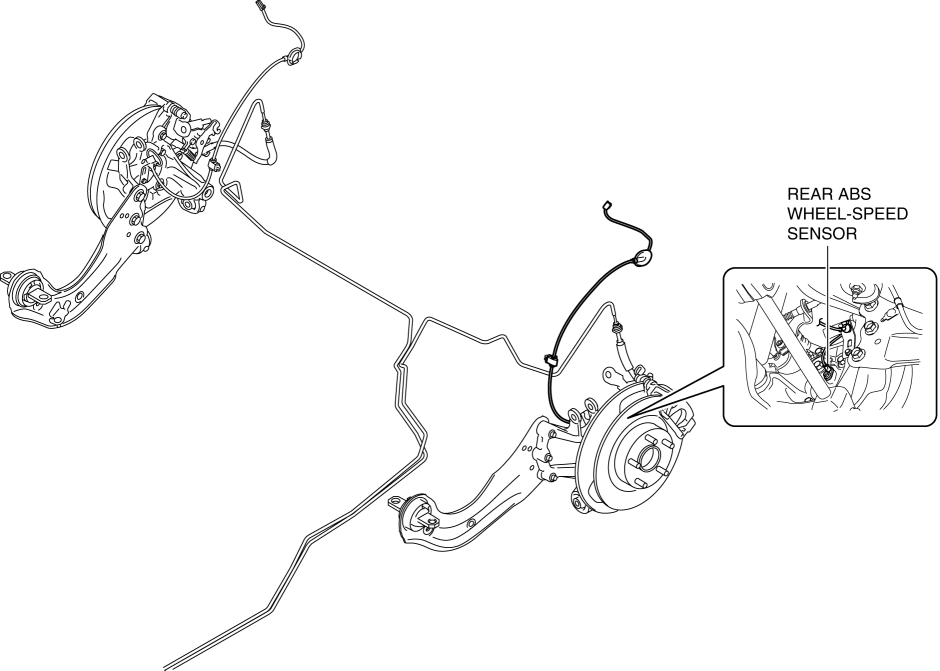 REAR ABS
WHEEL-SPEED
SENSOR