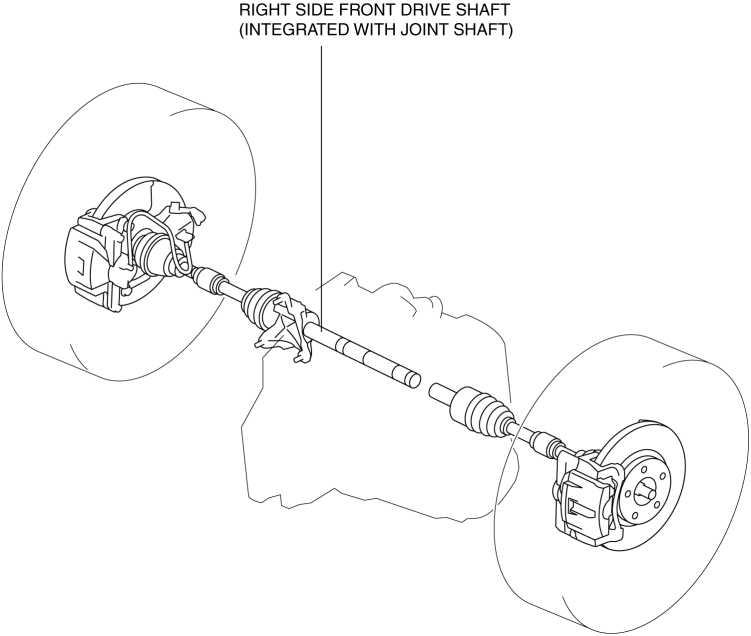 RIGHT SIDE FRONT DRIVE SHAFT
(INTEGRATED WITH JOINT SHAFT)