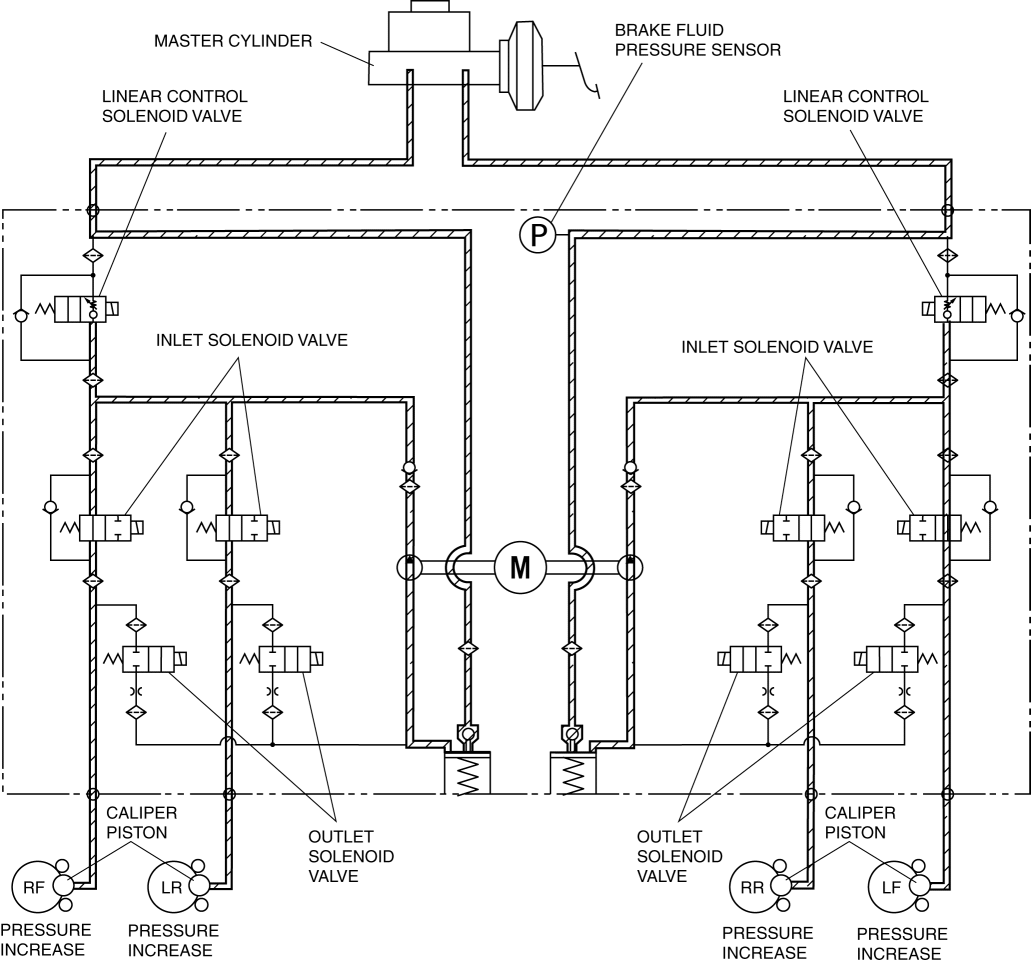 MASTER CYLINDER

BRAKE FLUID PRESSURE SENSOR

LINEAR CONTROL SOLENOID VALVE

LINEAR CONTROL SOLENOID VALVE

P

INLET SOLENOID VALVE

INLET SOLENOID VALVE

M

CALIPER PISTON

OUTLET SOLENOID VALVE

OUTLET SOLENOID VALVE

CALIPER PISTON

RF

LR

RR

LF

PRESSURE INCREASE

PRESSURE INCREASE

PRESSURE INCREASE

PRESSURE INCREASE