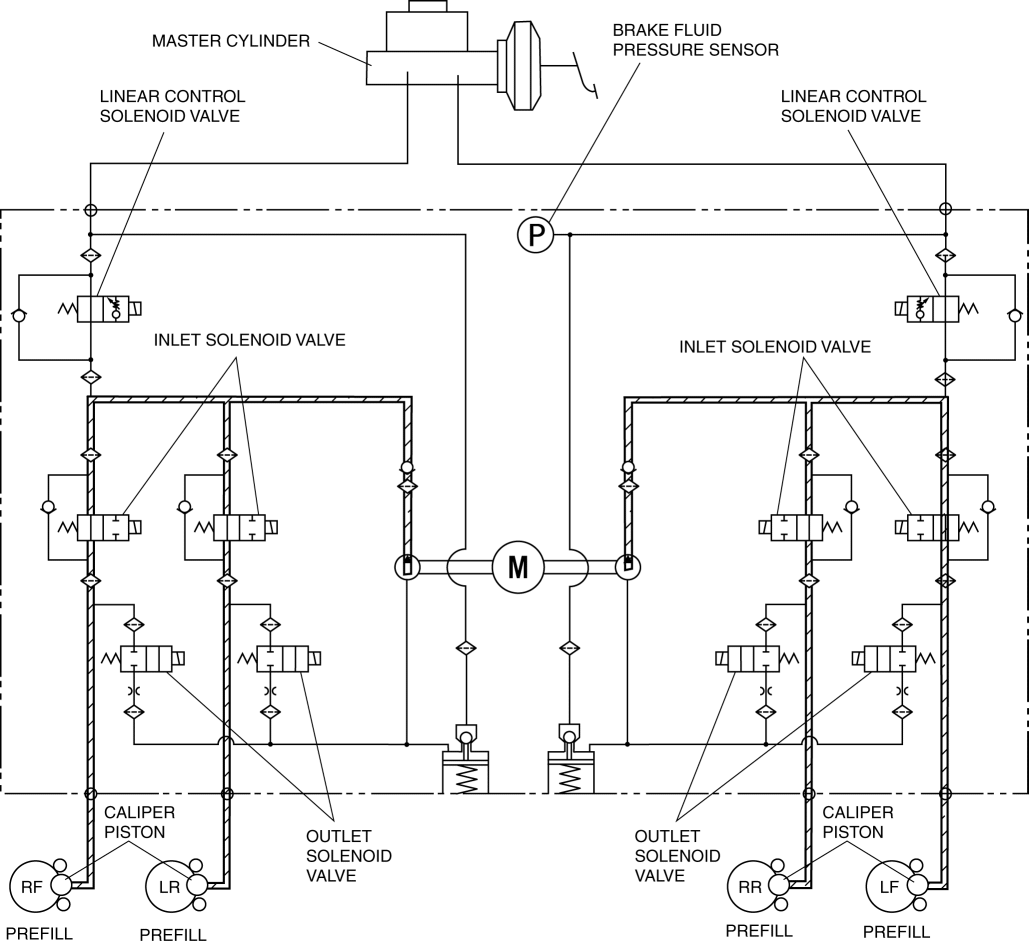 MASTER CYLINDER

BRAKE FLUID PRESSURE SENSOR

LINEAR CONTROL SOLENOID VALVE

LINEAR CONTROL SOLENOID VALVE

P

INLET SOLENOID VALVE

INLET SOLENOID VALVE

M

CALIPER PISTON

OUTLET SOLENOID VALVE

OUTLET SOLENOID VALVE

CALIPER PISTON

RF

LR

RR

LF

PREFILL

PREFILL

PREFILL

PREFILL