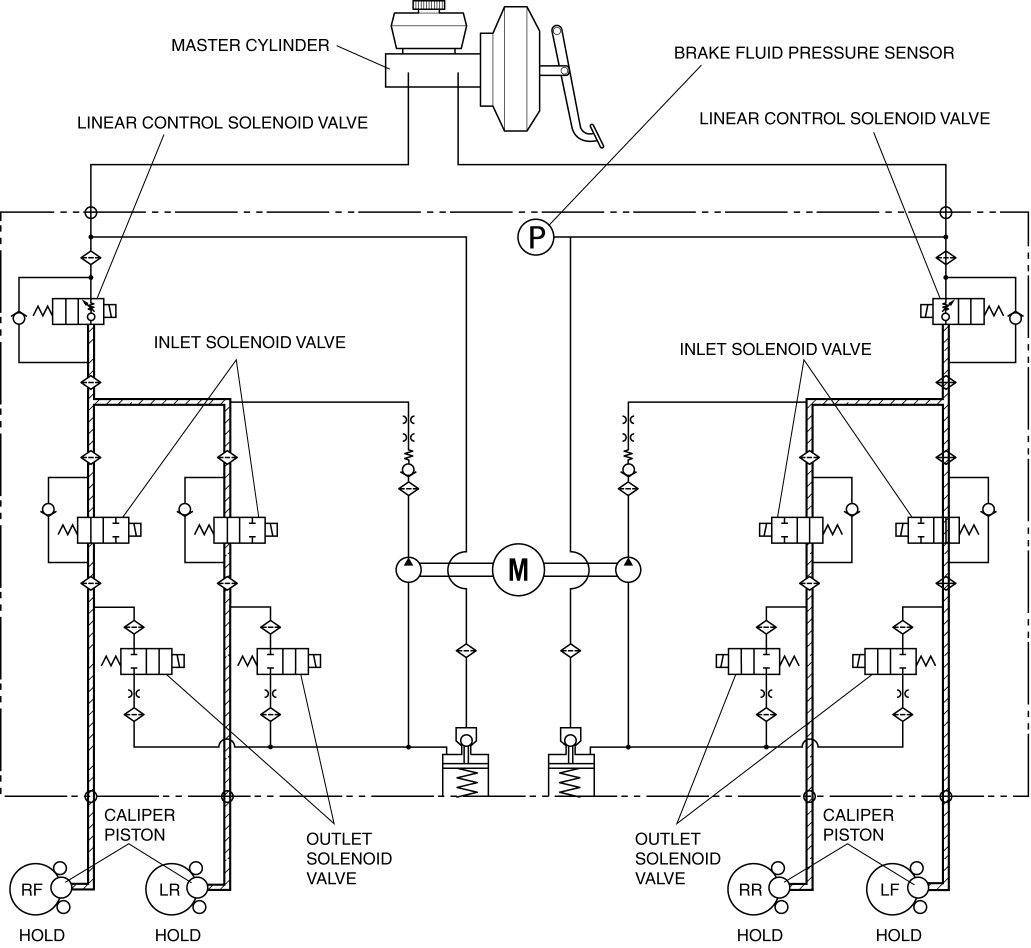 MASTER CYLINDER

BRAKE FLUID PRESSURE SENSOR

LINEAR CONTROL SOLENOID VALVE

LINEAR CONTROL SOLENOID VALVE

P

INLET SOLENOID VALVE

INLET SOLENOID VALVE

M

CALIPER PISTON

OUTLET SOLENOID VALVE

OUTLET SOLENOID VALVE

CALIPER PISTON

RF

LR

RR

LF

HOLD

HOLD

HOLD

HOLD