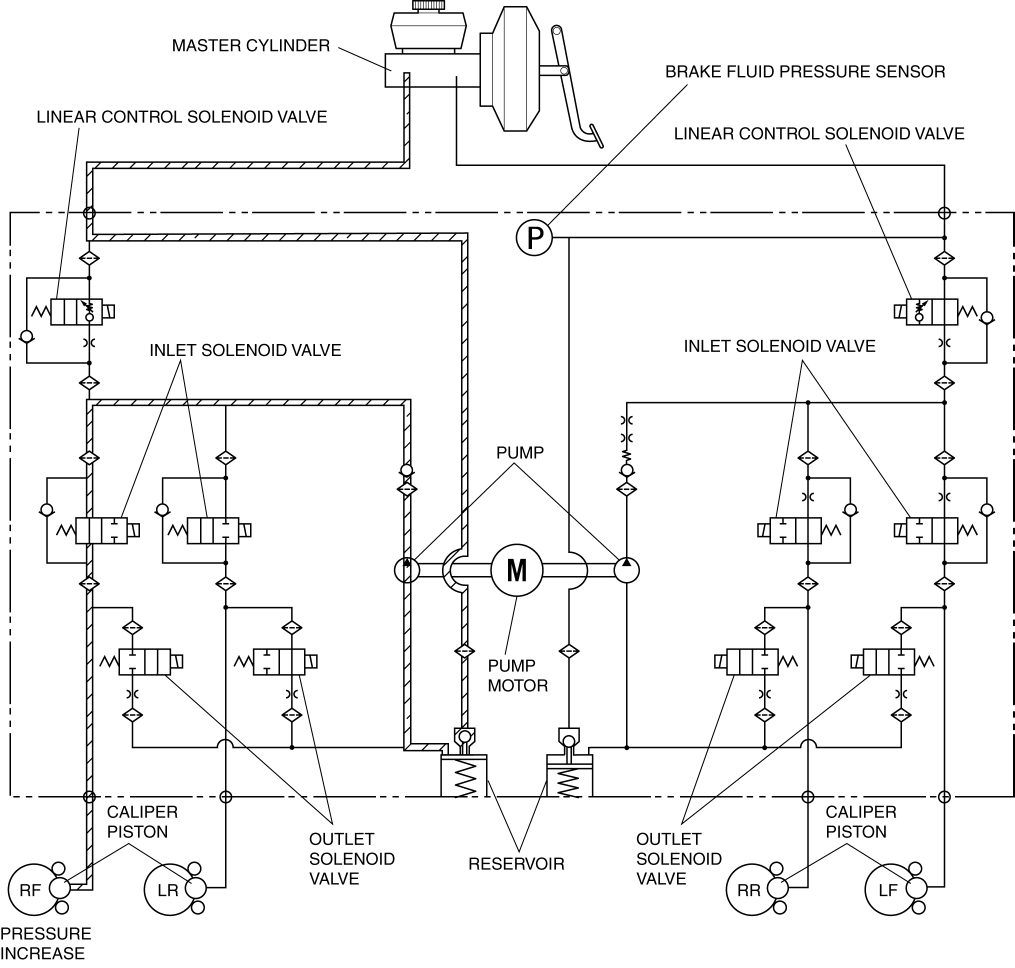 MASTER CYLINDER

BRAKE FLUID PRESSURE SENSOR

LINEAR CONTROL SOLENOID VALVE

LINEAR CONTROL SOLENOID VALVE

P

INLET SOLENOID VALVE

INLET SOLENOID VALVE

PUMP

M

PUMP MOTOR

CALIPER PISTON

OUTLET SOLENOID VALVE

RESERVOIR

OUTLET SOLENOID VALVE

CALIPER PISTON

RF

LR

RR

LF

PRESSURE INCREASE