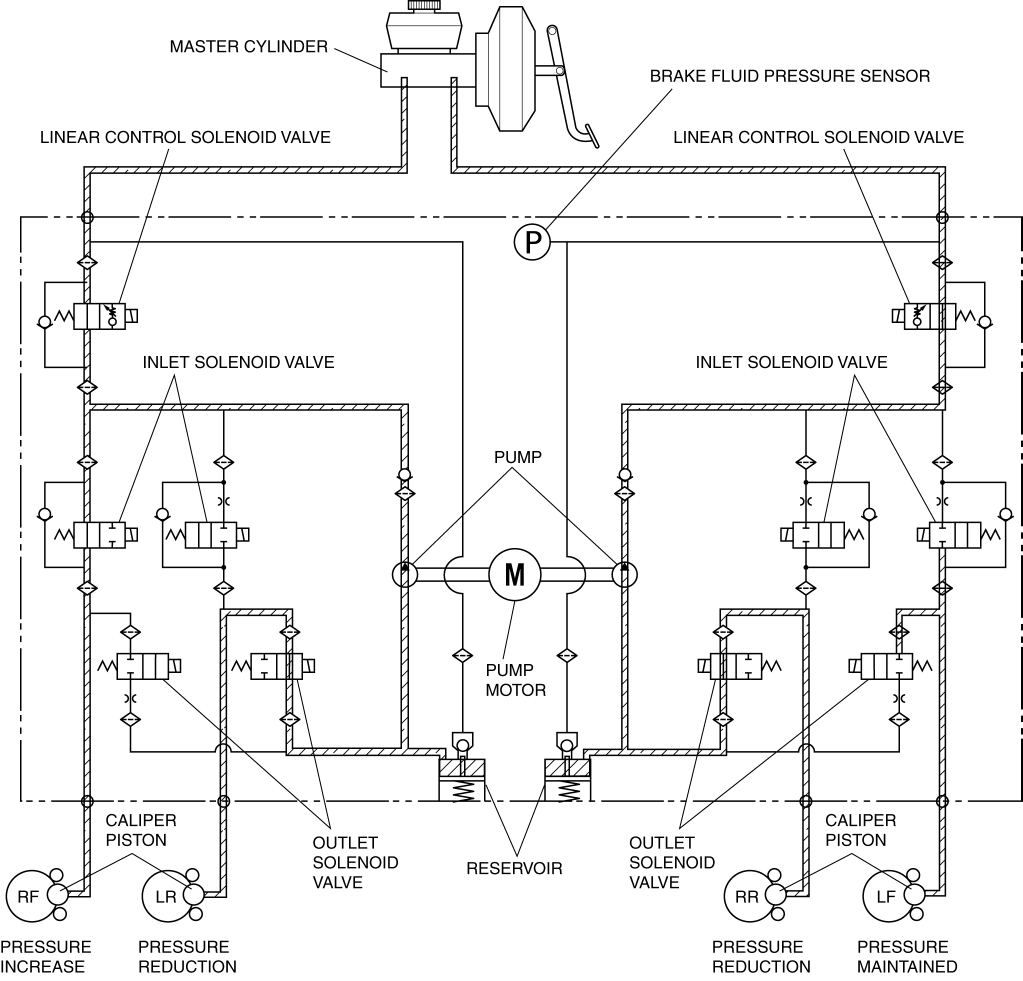 MASTER CYLINDER

BRAKE FLUID PRESSURE SENSOR

LINEAR CONTROL SOLENOID VALVE

LINEAR CONTROL SOLENOID VALVE

P

INLET SOLENOID VALVE

INLET SOLENOID VALVE

PUMP

M

PUMP MOTOR

CALIPER PISTON

OUTLET SOLENOID VALVE

RESERVOIR

OUTLET SOLENOID VALVE

CALIPER PISTON

RF

LR

RR

LF

PRESSURE INCREASE

PRESSURE REDUCTION

PRESSURE REDUCTION

PRESSURE MAINTAINED