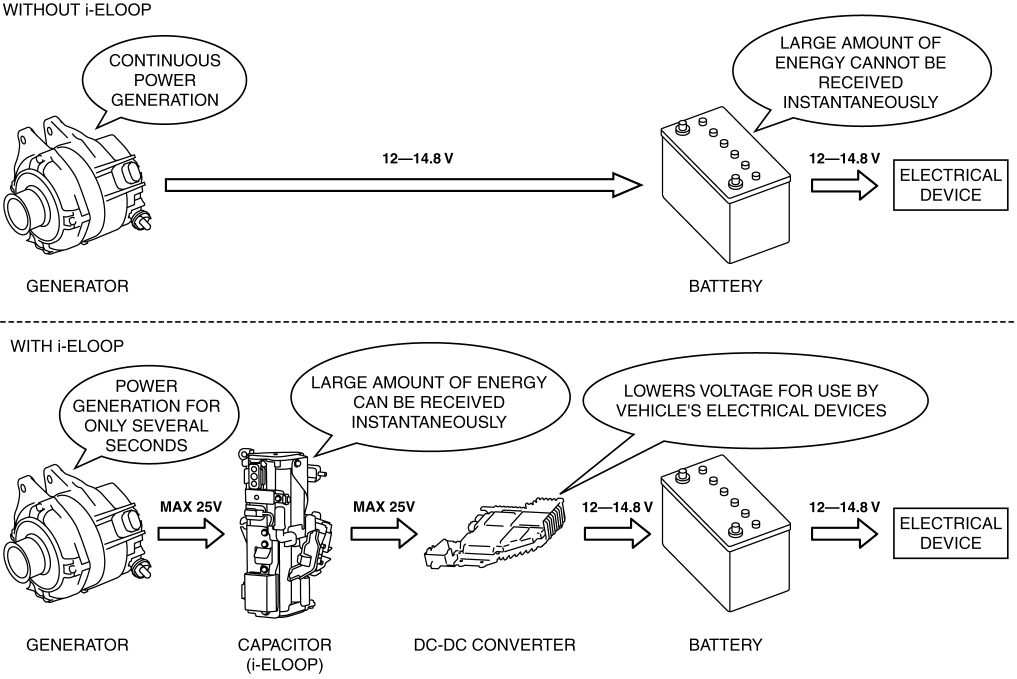 WITHOUT i-ELOOP

CONTINUOUS POWER GENERATION

LARGE AMOUNT OF ENERGY CANNOT BE RECEIVED INSTANTANEOUSLY

12—14.8 V

12—14.8 V

ELECTRICAL DEVICE

GENERATOR

BATTERY

WITH i-ELOOP

POWER GENERATION FOR ONLY SEVERAL SECONDS

LARGE AMOUNT OF ENERGY CAN BE RECEIVED INSTANTANEOUSLY

LOWERS VOLTAGE FOR USE BY VEHICLE'S ELECTRICAL DEVICES

MAX 25V

MAX 25V

12—14.8 V

12—14.8 V

ELECTRICAL DEVICE

GENERATOR

CAPACITOR (i-ELOOP)

DC-DC CONVERTER

BATTERY