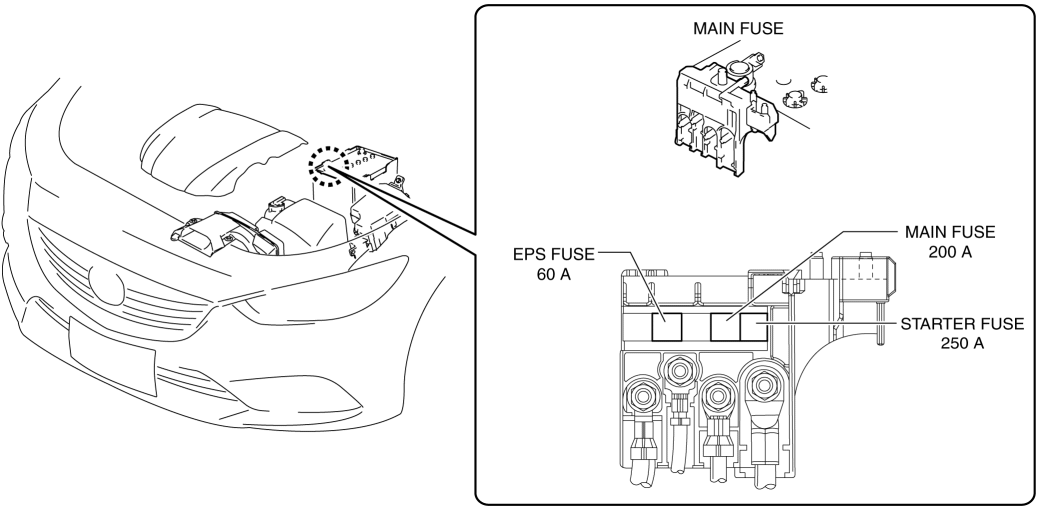 MAIN FUSE

EPS FUSE
60 A

MAIN FUSE
200 A

STARTER FUSE
250 A