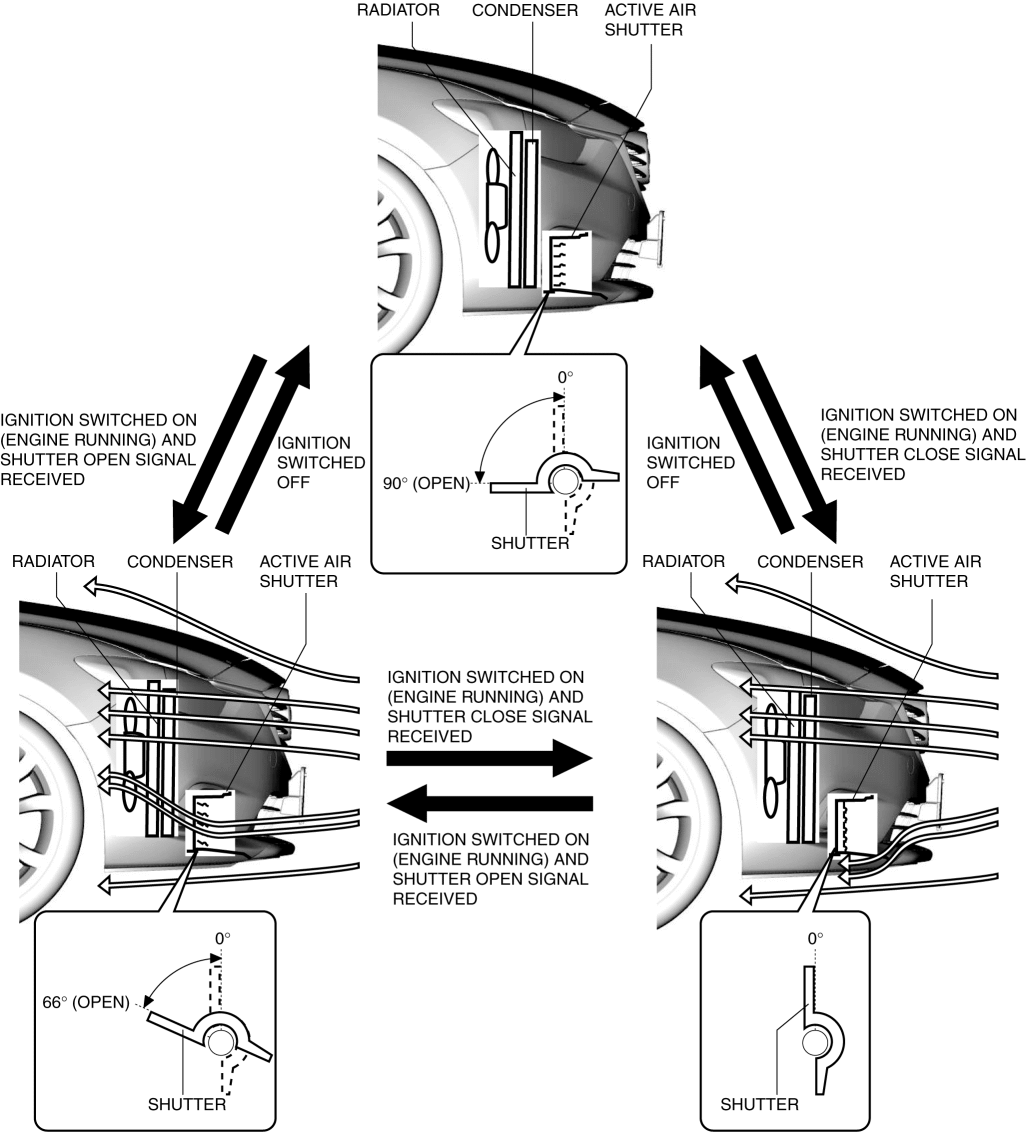 RADIATOR
CONDENSER
ACTIVE AIR SHUTTER

0°
90° (OPEN)
SHUTTER

IGNITION SWITCHED ON (ENGINE RUNNING) AND SHUTTER OPEN SIGNAL RECEIVED

IGNITION SWITCHED OFF

IGNITION SWITCHED OFF

IGNITION SWITCHED ON (ENGINE RUNNING) AND SHUTTER CLOSE SIGNAL RECEIVED

RADIATOR
CONDENSER
ACTIVE AIR SHUTTER

0°
66° (OPEN)
SHUTTER

IGNITION SWITCHED ON (ENGINE RUNNING) AND SHUTTER CLOSE SIGNAL RECEIVED

IGNITION SWITCHED ON (ENGINE RUNNING) AND SHUTTER OPEN SIGNAL RECEIVED

RADIATOR
CONDENSER
ACTIVE AIR SHUTTER

0°
SHUTTER