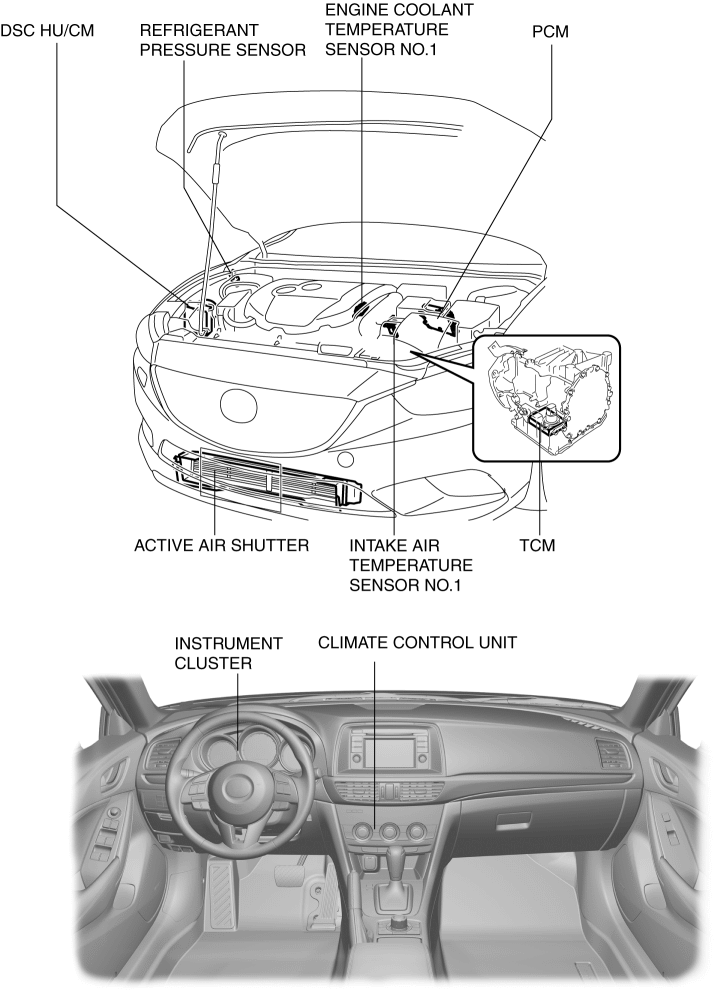 DSC HU/CM

REFRIGERANT PRESSURE SENSOR

ENGINE COOLANT TEMPERATURE SENSOR NO.1

PCM

ACTIVE AIR SHUTTER

INTAKE AIR TEMPERATURE SENSOR NO.1

TCM

INSTRUMENT CLUSTER

CLIMATE CONTROL UNIT