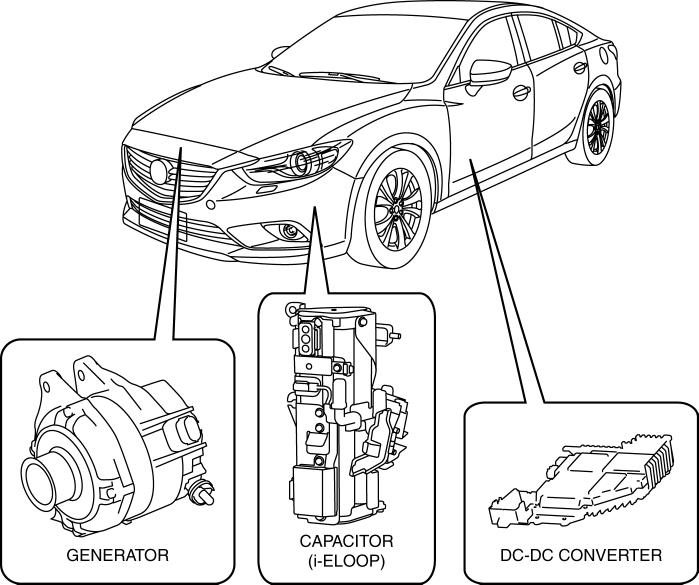 GENERATOR

CAPACITOR
(i-ELOOP)

DC-DC CONVERTER