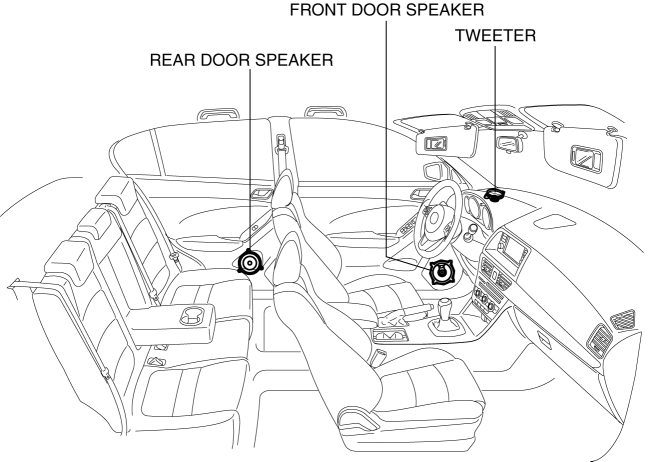 FRONT DOOR SPEAKER

TWEETER

REAR DOOR SPEAKER