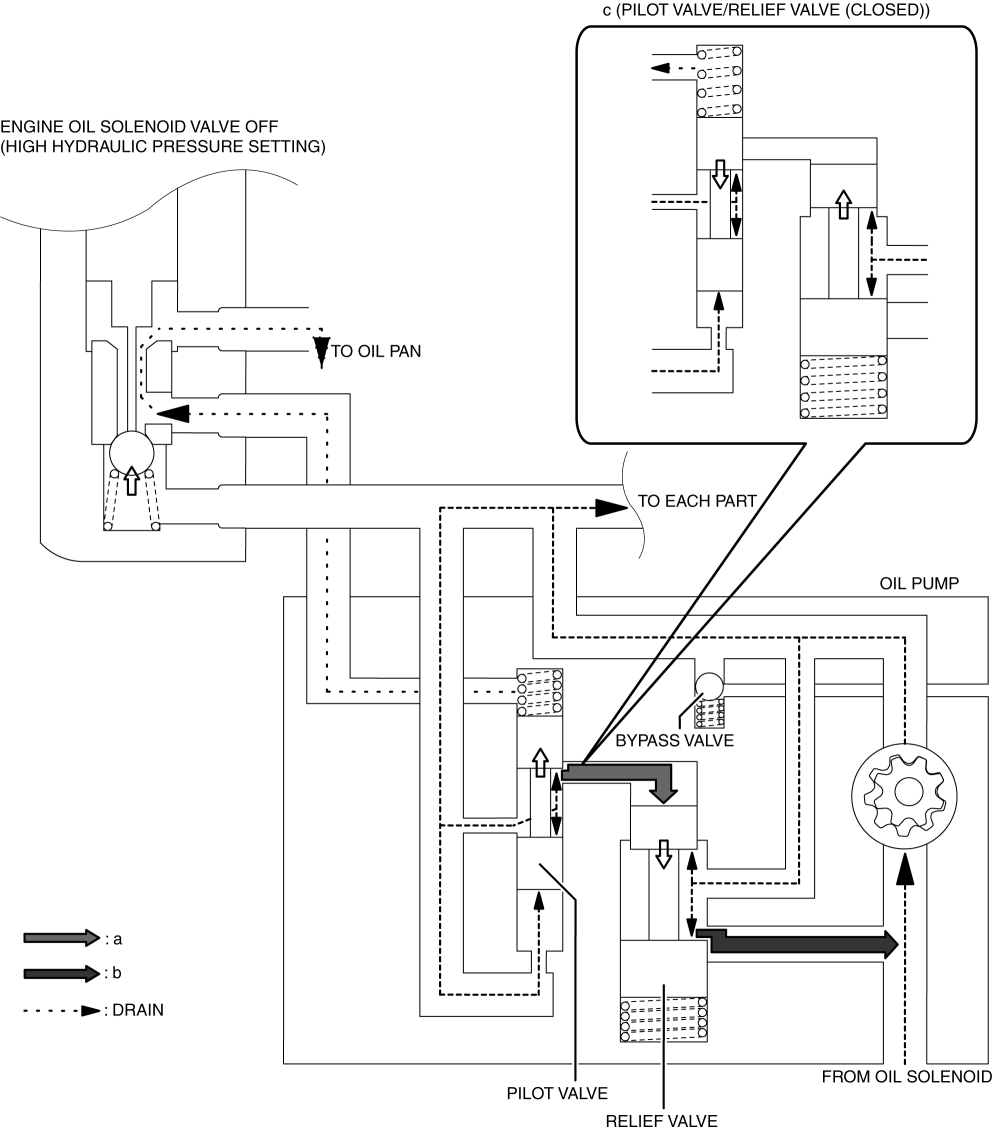 c (PILOT VALVE/RELIEF VALVE (CLOSED))

ENGINE OIL SOLENOID VALVE OFF
(HIGH HYDRAULIC PRESSURE SETTING)

TO OIL PAN

TO EACH PART

OIL PUMP

BYPASS VALVE

: a

: b

: DRAIN

PILOT VALVE

RELIEF VALVE

FROM OIL SOLENOID