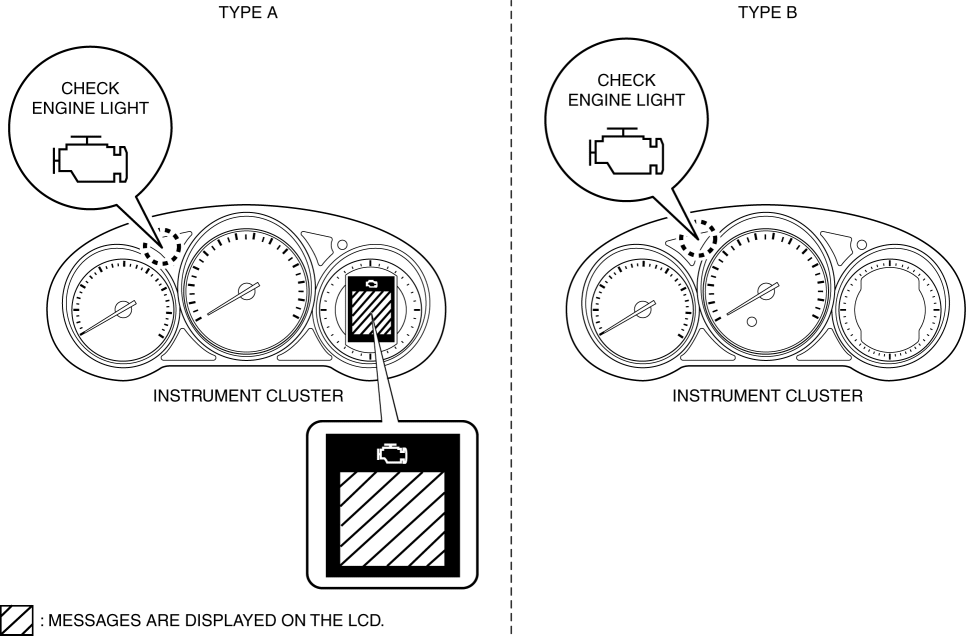 TYPE A

CHECK ENGINE LIGHT

INSTRUMENT CLUSTER

: MESSAGES ARE DISPLAYED ON THE LCD.

TYPE B

CHECK ENGINE LIGHT

INSTRUMENT CLUSTER